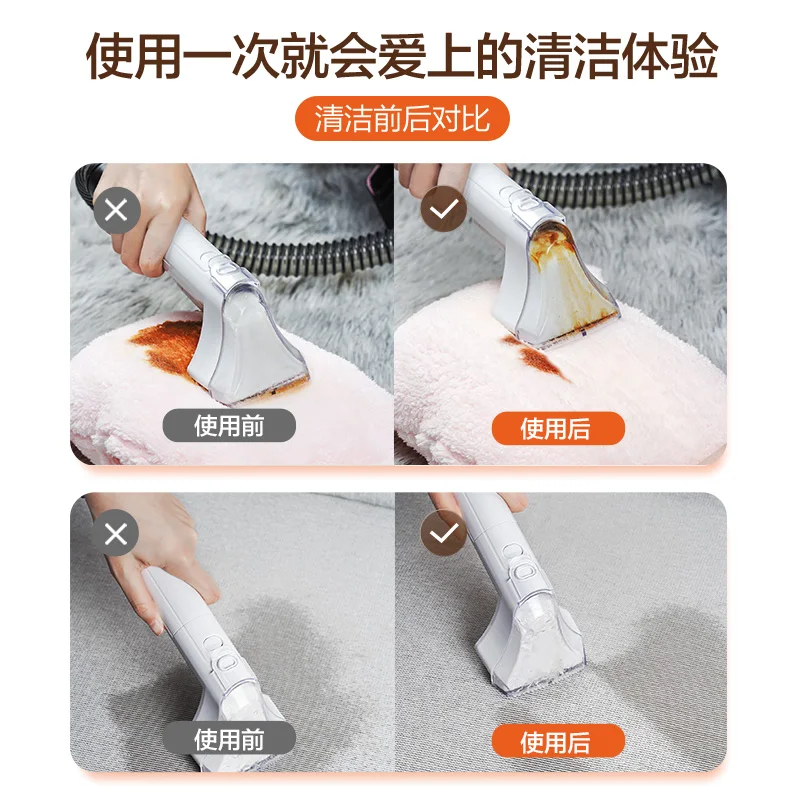 使用一次就会爱上的清洁体验

清洁前后对比

使用前

使用后

使用前

使用后