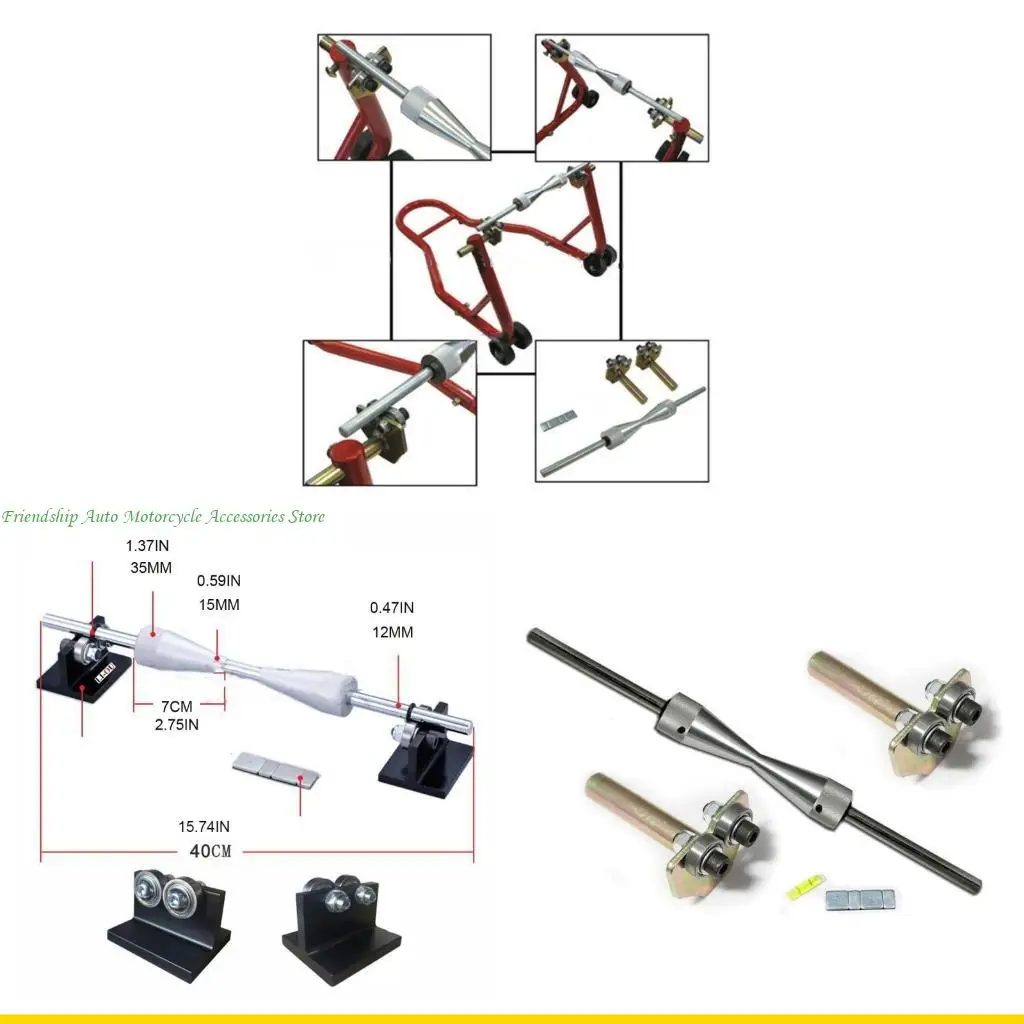 Friendship Auto Motorcycle Accessories Store

1.37IN
35MM

0.59IN
15MM

0.47IN
12MM

7CM
2.75IN

15.74IN
40CM