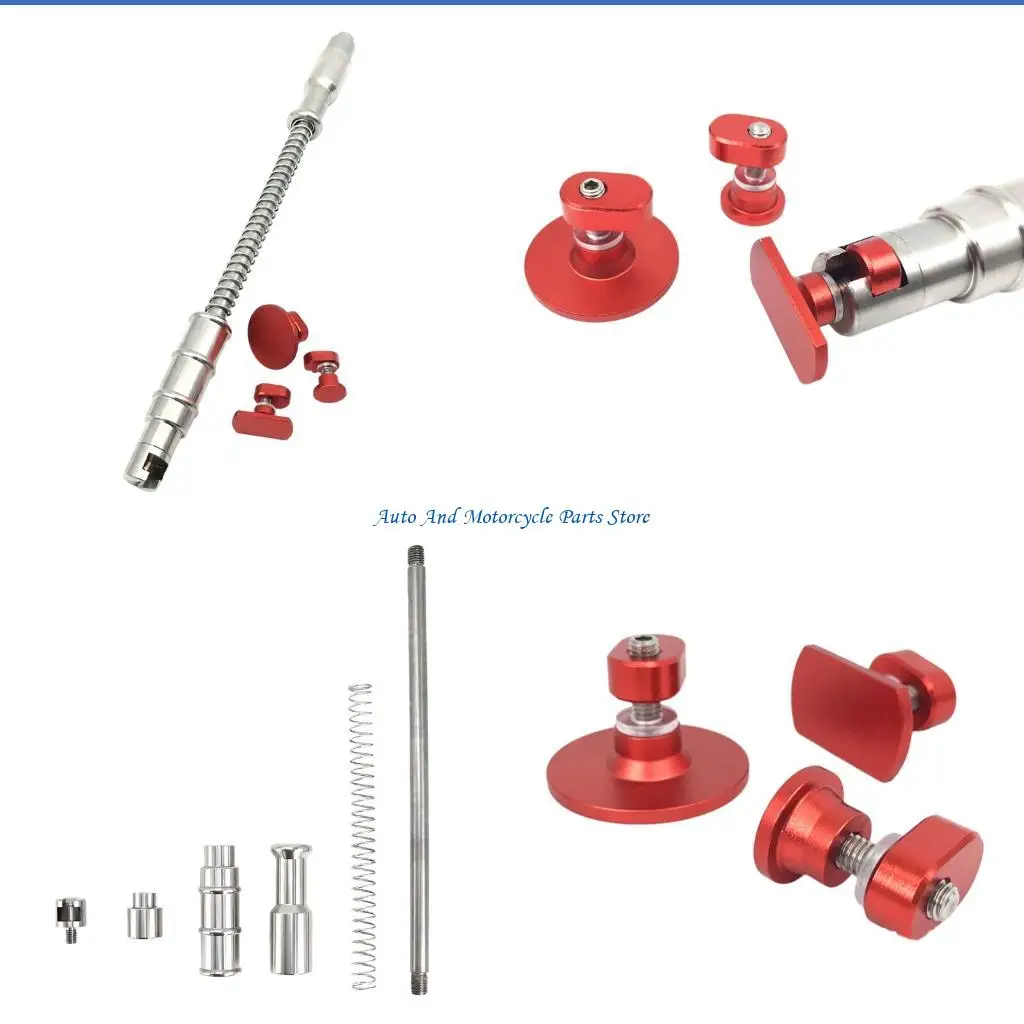 Auto And Motorcycle Parts Store