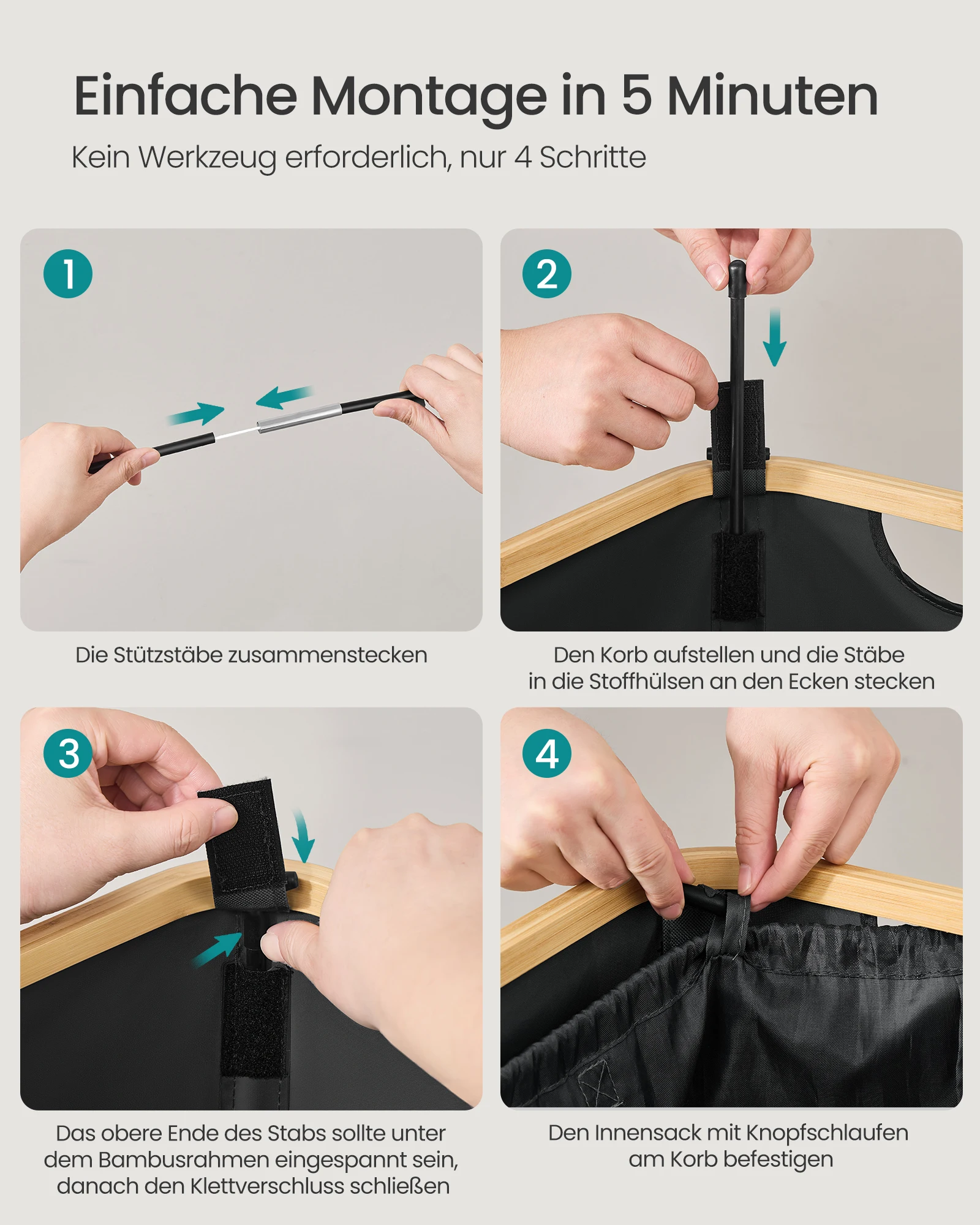 Einfache Montage in 5 Minuten

Kein Werkzeug erforderlich, nur 4 Schritte

1

Die Stützstäbe zusammenstecken

2

Den Korb aufstellen und die Stäbe in die Stoffhülsen an den Ecken stecken

3

Das obere Ende des Stabs sollte unter dem Bambusrahmen eingespannt sein, danach den Klettverschluss schließen

4

Den Innensack mit Knopfschlaufen am Korb befestigen