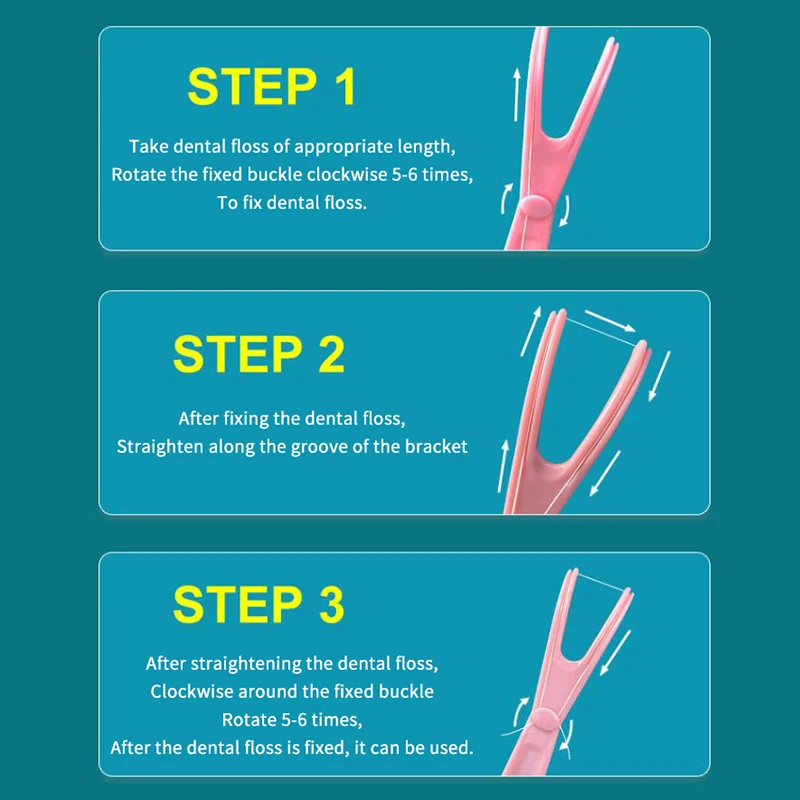 STEP 1

Take dental floss of appropriate length,
Rotate the fixed buckle clockwise 5-6 times,
To fix dental floss.

STEP 2

After fixing the dental floss,
Straighten along the groove of the bracket

STEP 3

After straightening the dental floss,
Clockwise around the fixed buckle
Rotate 5-6 times,
After the dental floss is fixed, it can be used.