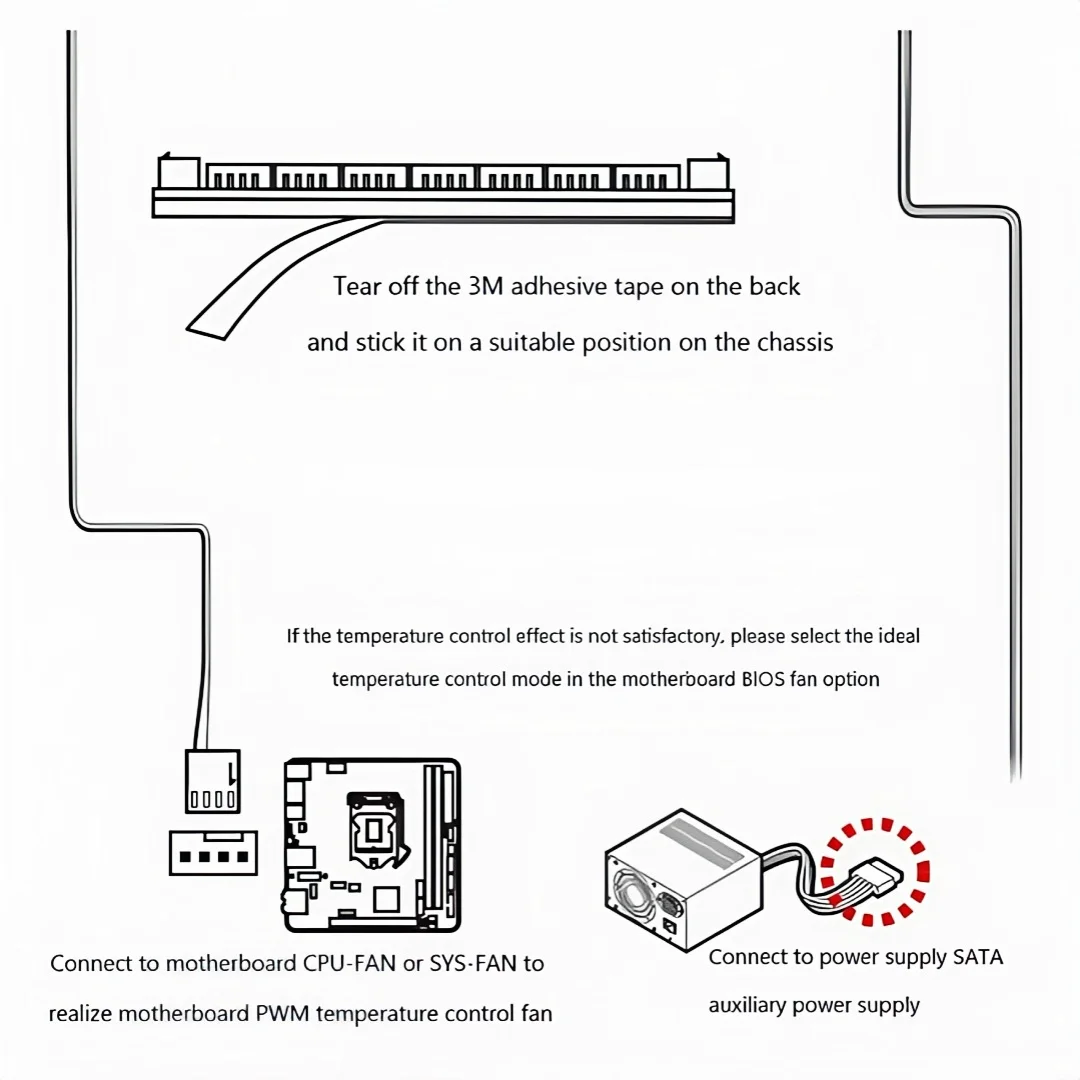 Tear off the 3M adhesive tape on the back and stick it on a suitable position on the chassis

If the temperature control effect is not satisfactory, please select the ideal temperature control mode in the motherboard BIOS fan option

Connect to motherboard CPU-FAN or SYS-FAN to realize motherboard PWM temperature control fan

Connect to power supply SATA auxiliary power supply