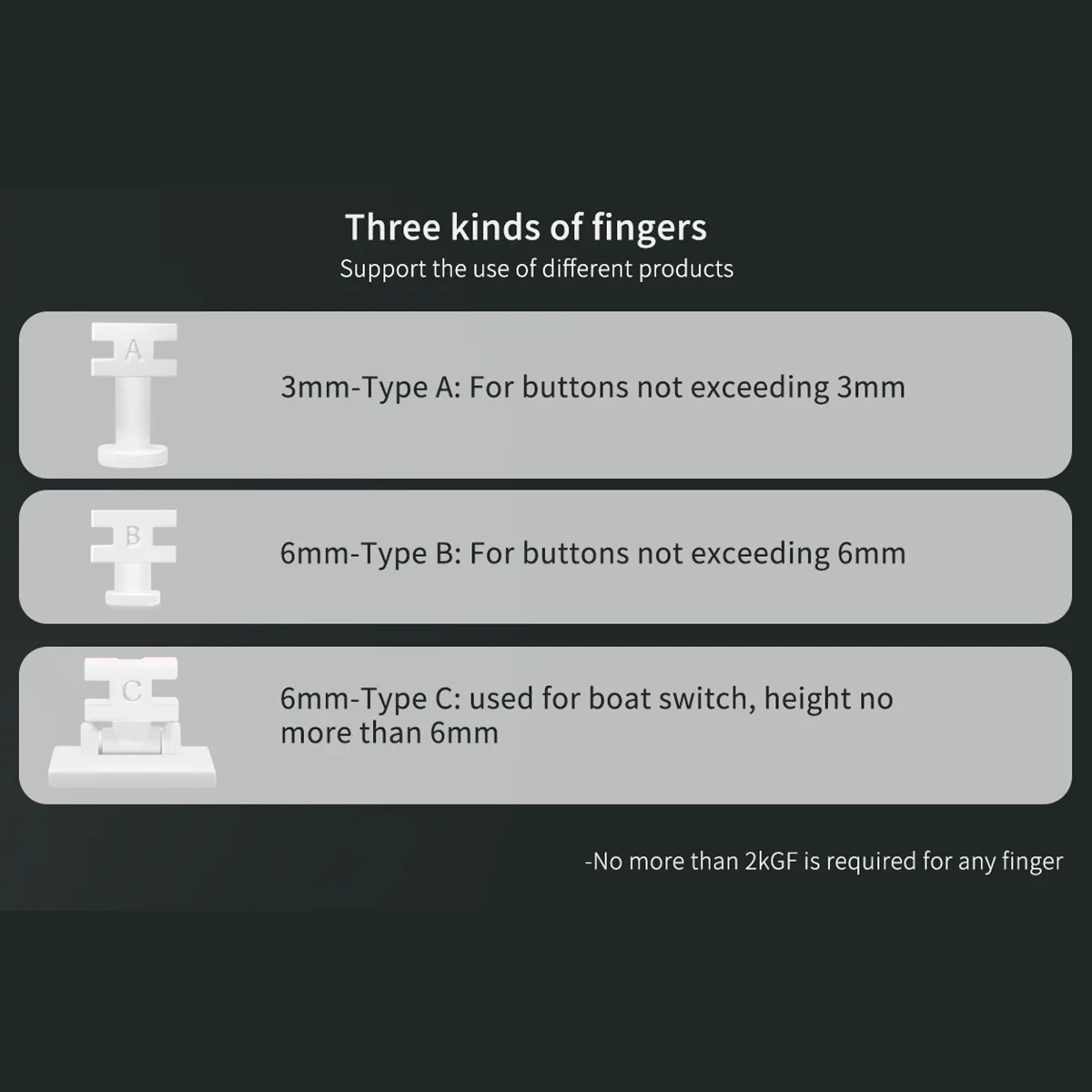 Three kinds of fingers

Support the use of different products

A

3mm-Type A: For buttons not exceeding 3mm

B

6mm-Type B: For buttons not exceeding 6mm

C

6mm-Type C: used for boat switch, height no more than 6mm

-No more than 2kGF is required for any finger