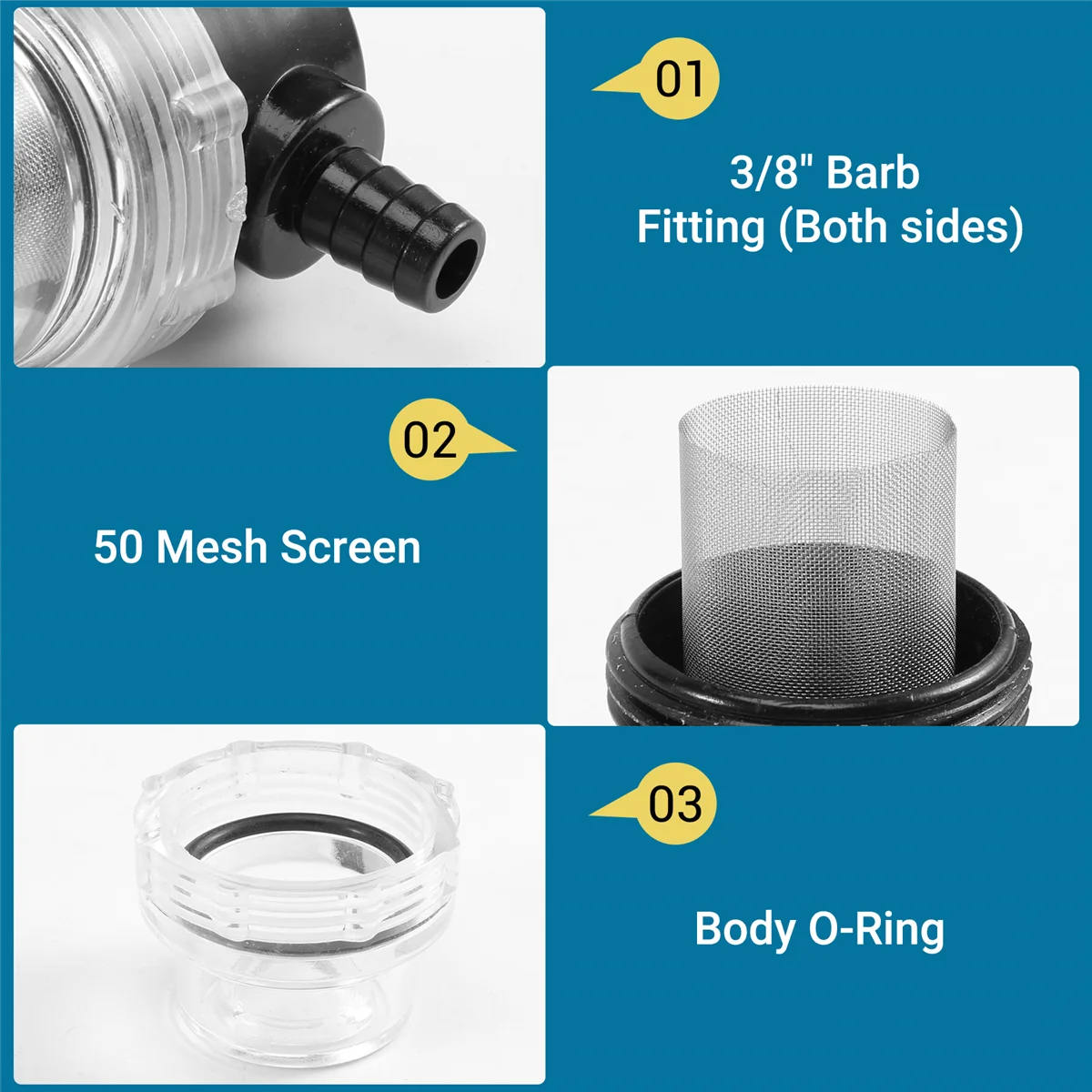 01

3/8" Barb
Fitting (Both sides)

02

50 Mesh Screen

03

Body O-Ring