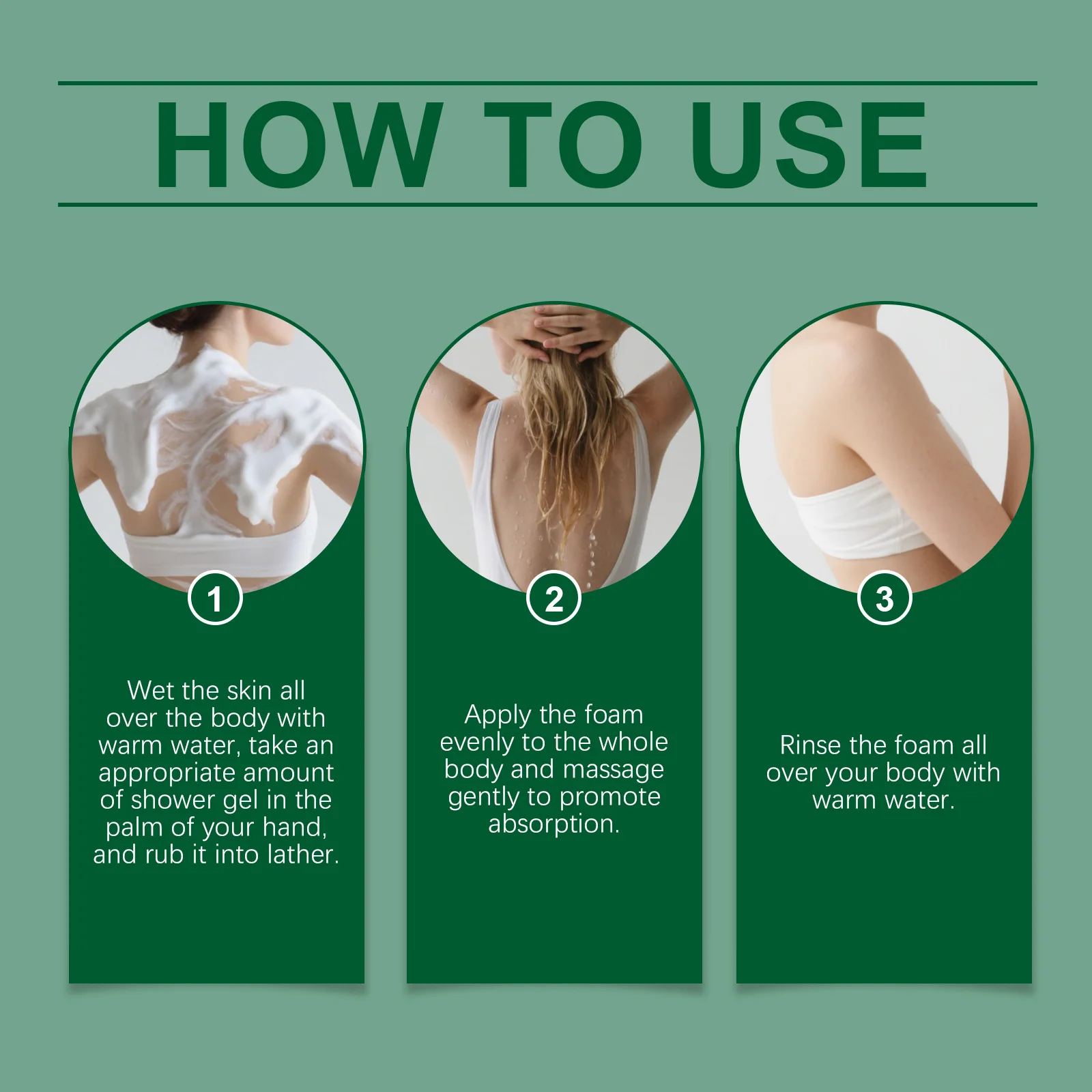 HOW TO USE

1

Wet the skin all over the body with warm water, take an appropriate amount of shower gel in the palm of your hand, and rub it into lather.

2

Apply the foam evenly to the whole body and massage gently to promote absorption.

3

Rinse the foam all over your body with warm water.