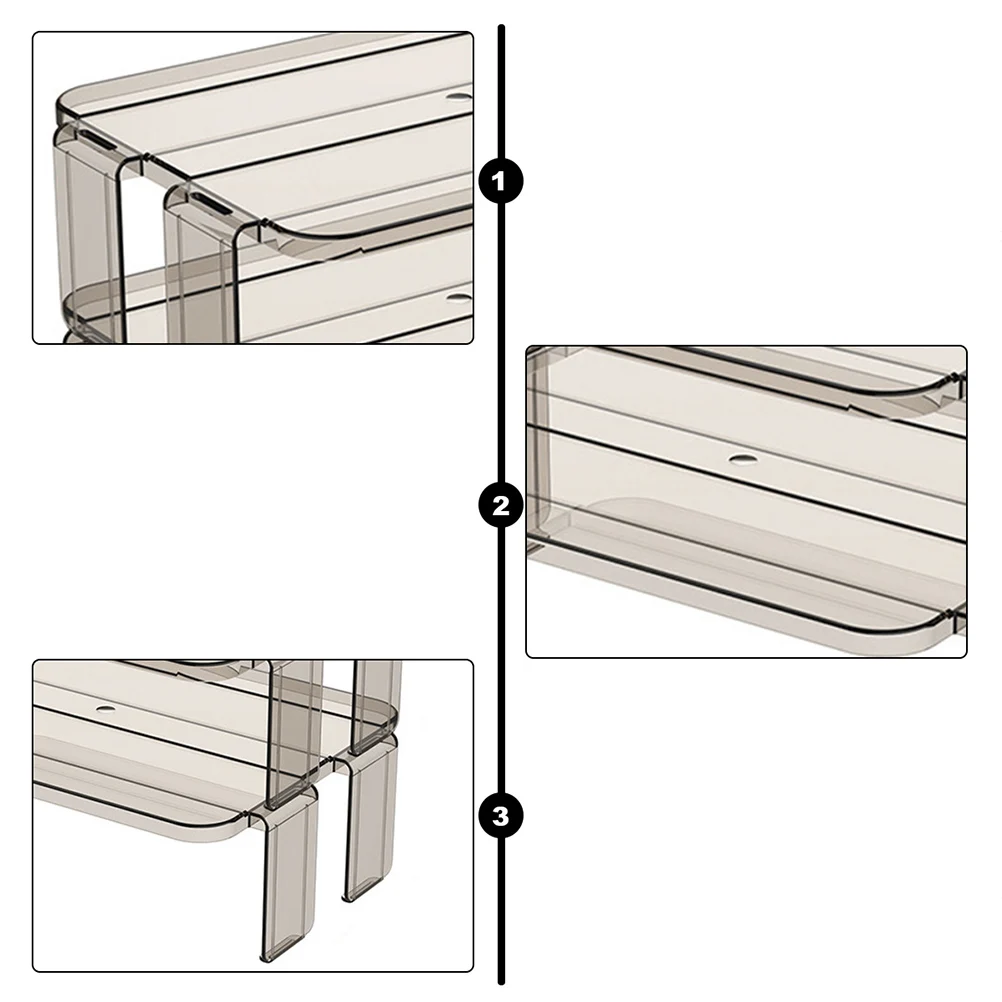 1

2

3