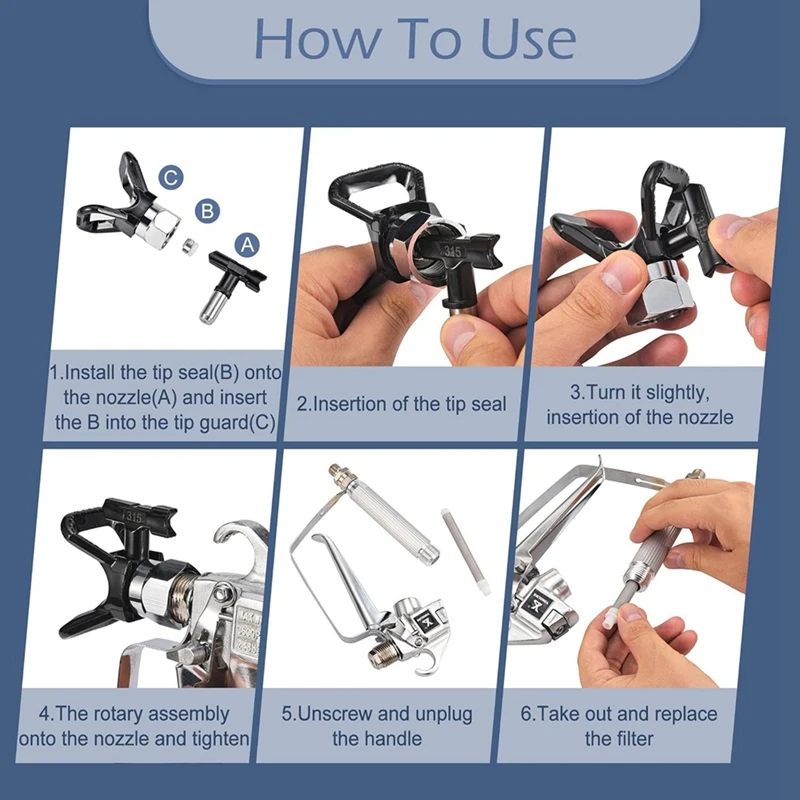 How To Use

C
B
A

1.Install the tip seal(B) onto the nozzle(A) and insert the B into the tip guard(C)

315

2.Insertion of the tip seal

3.Turn it slightly, insertion of the nozzle

315

4.The rotary assembly onto the nozzle and tighten

5.Unscrew and unplug the handle

6.Take out and replace the filter