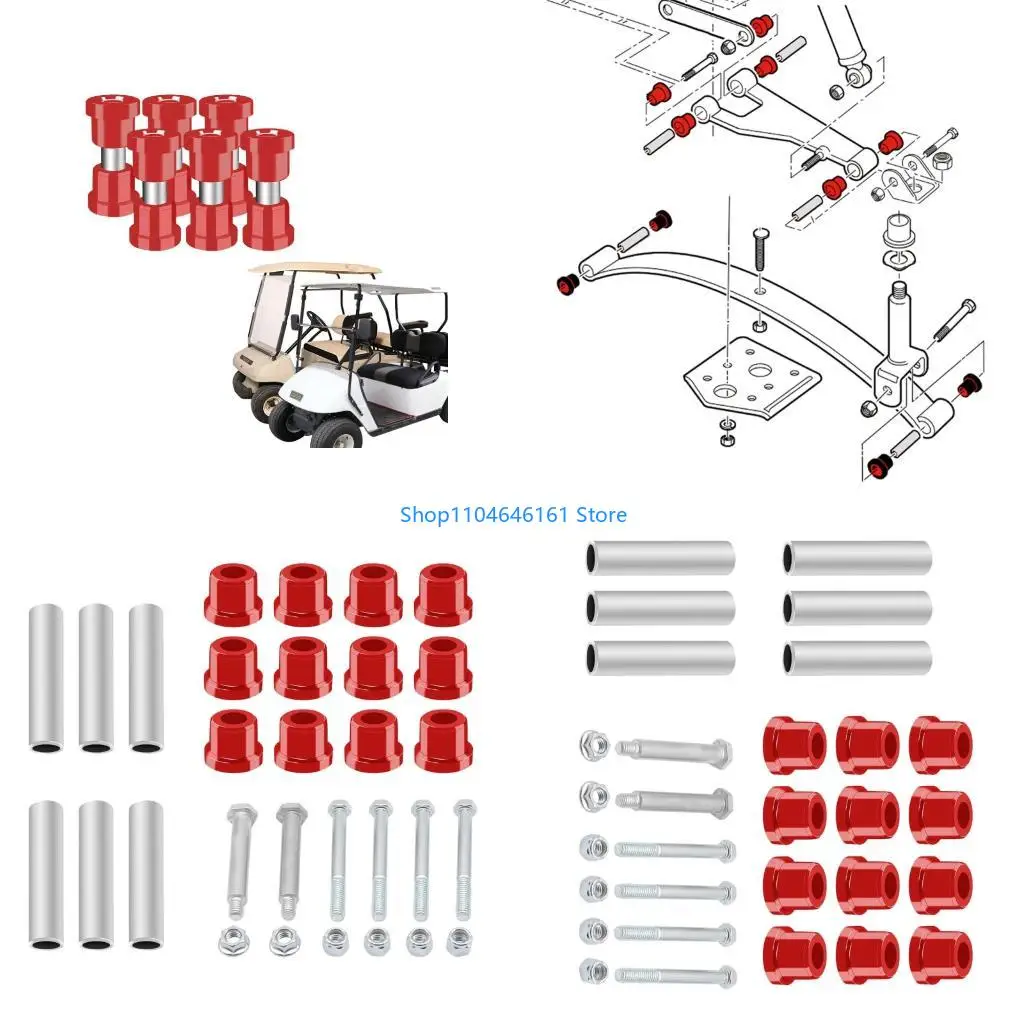 Shop1104646161 Store