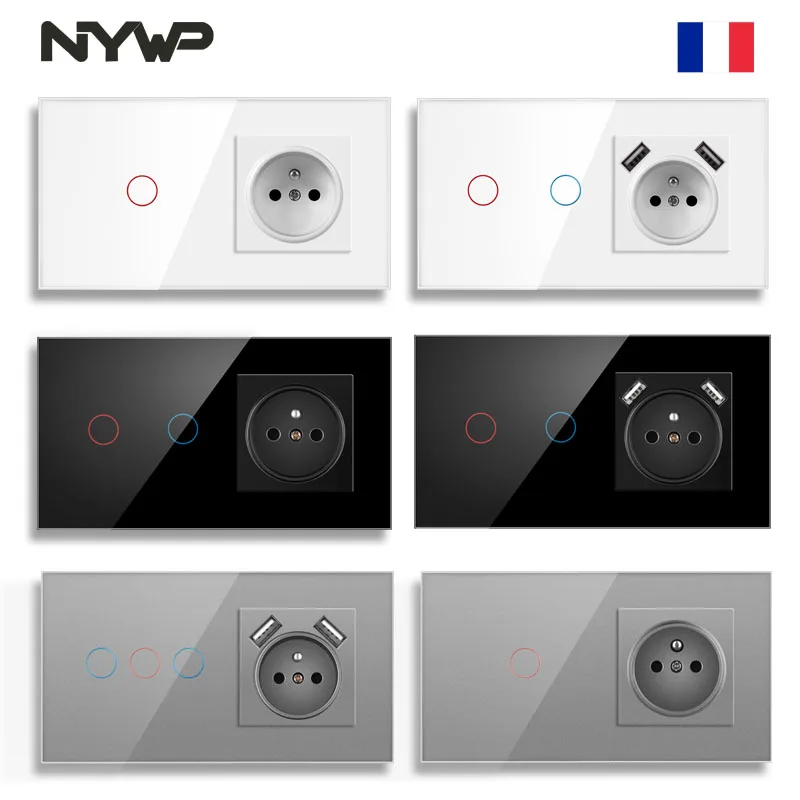 NYWP