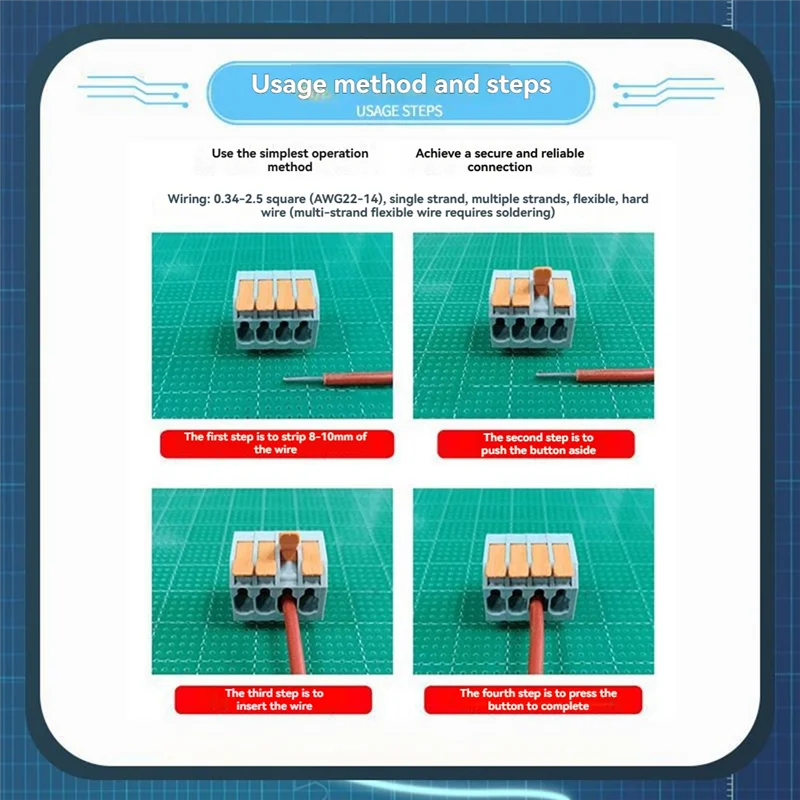 Usage method and steps
USAGE STEPS

Use the simplest operation method

Achieve a secure and reliable connection

Wiring: 0.34-2.5 square (AWG22-14), single strand, multiple strands, flexible, hard wire (multi-strand flexible wire requires soldering)

The first step is to strip 8-10mm of the wire

The second step is to push the button aside

The third step is to insert the wire

The fourth step is to press the button to complete