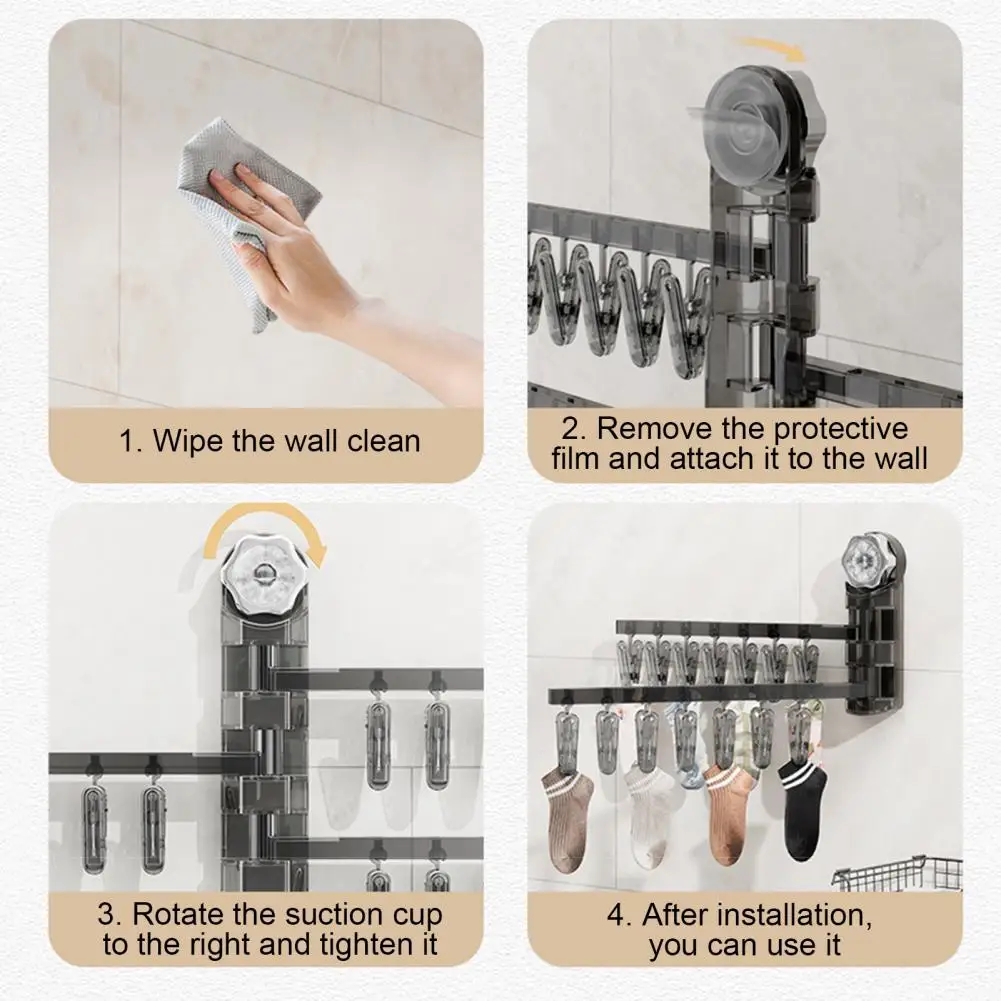 1. Wipe the wall clean

2. Remove the protective film and attach it to the wall

3. Rotate the suction cup to the right and tighten it

4. After installation, you can use it