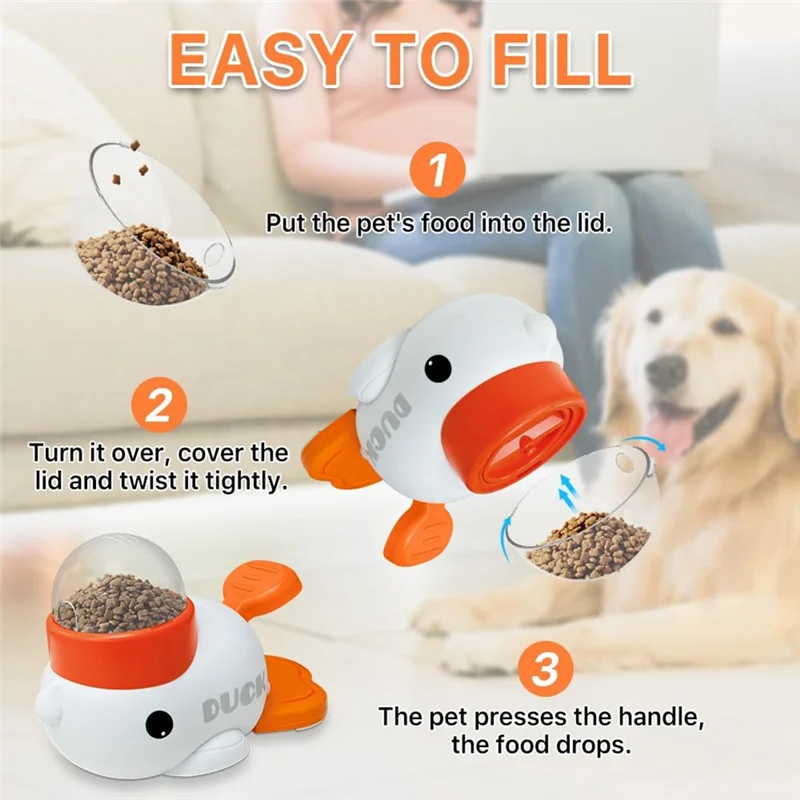 EASY TO FILL

1

Put the pet's food into the lid.

2

Turn it over, cover the lid and twist it tightly.

DUCK

DUCK

3

The pet presses the handle, the food drops.