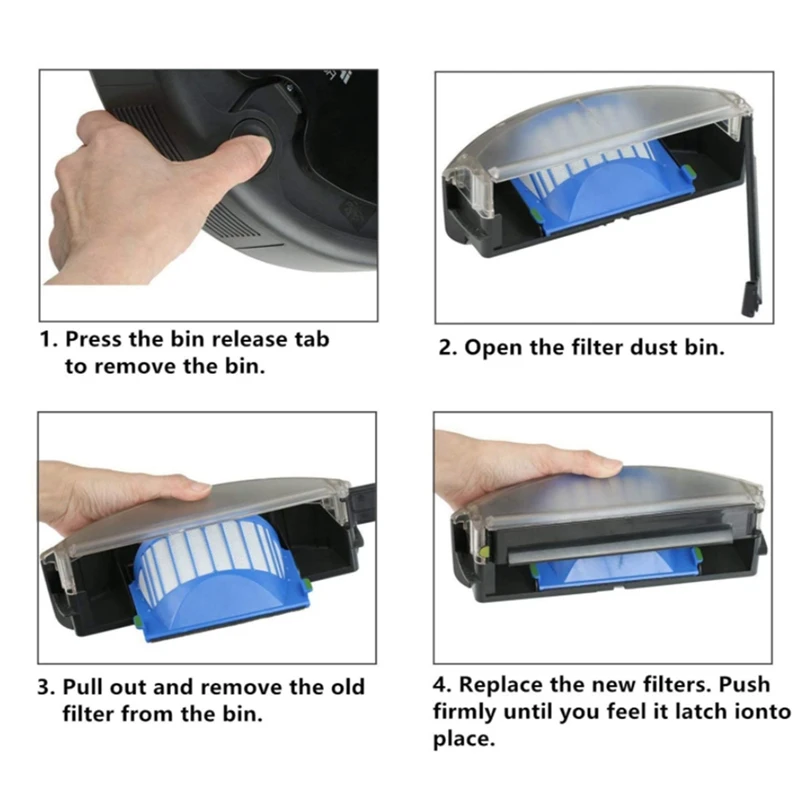 1. Press the bin release tab to remove the bin.

2. Open the filter dust bin.

3. Pull out and remove the old filter from the bin.

4. Replace the new filters. Push firmly until you feel it latch ionto place.