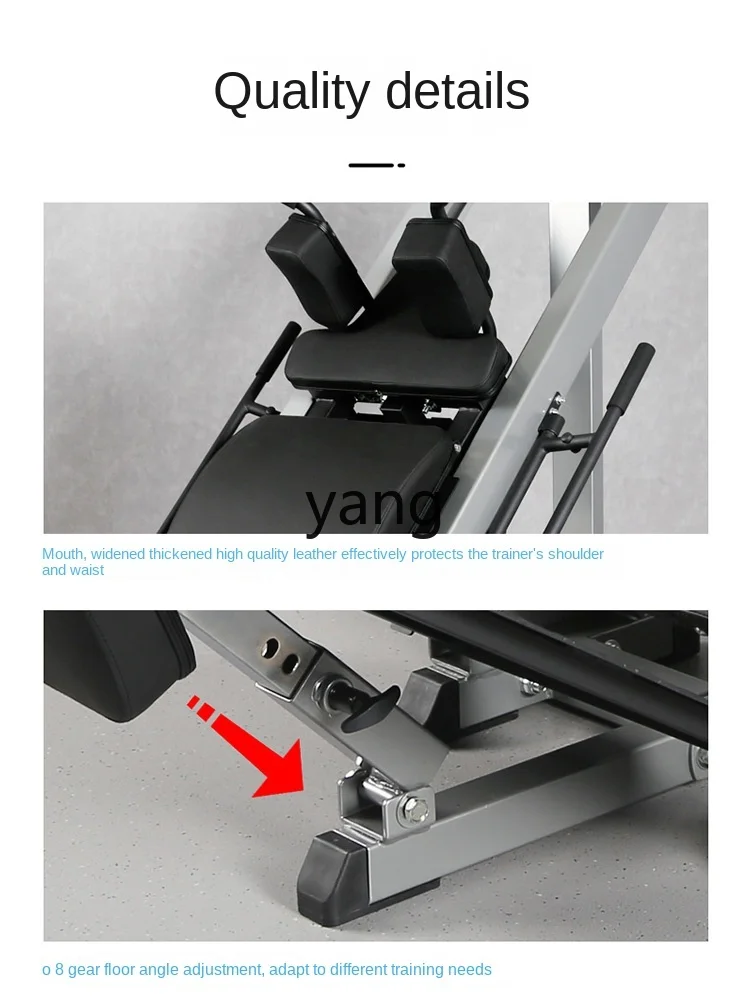 Quality details

yang

Mouth, widened thickened high quality leather effectively protects the trainer's shoulder and waist

o 8 gear floor angle adjustment, adapt to different training needs