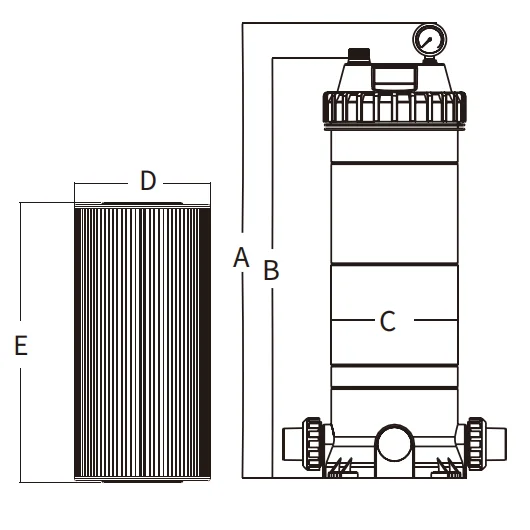 D
E
A
B
C