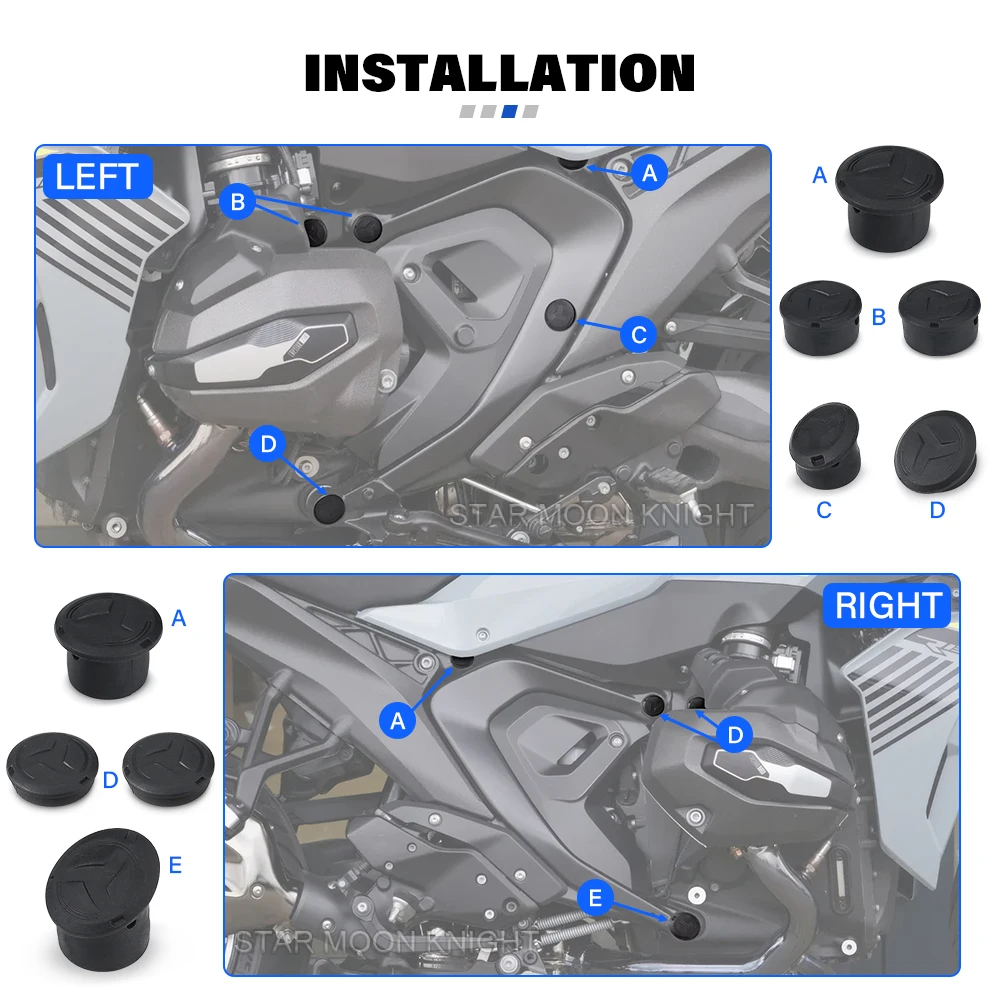 INSTALLATION

LEFT

B

A

C

D

STAR MOON KNIGHT

A

B

C

D

A

D

E

RIGHT

A

D

E

STAR MOON KNIGHT