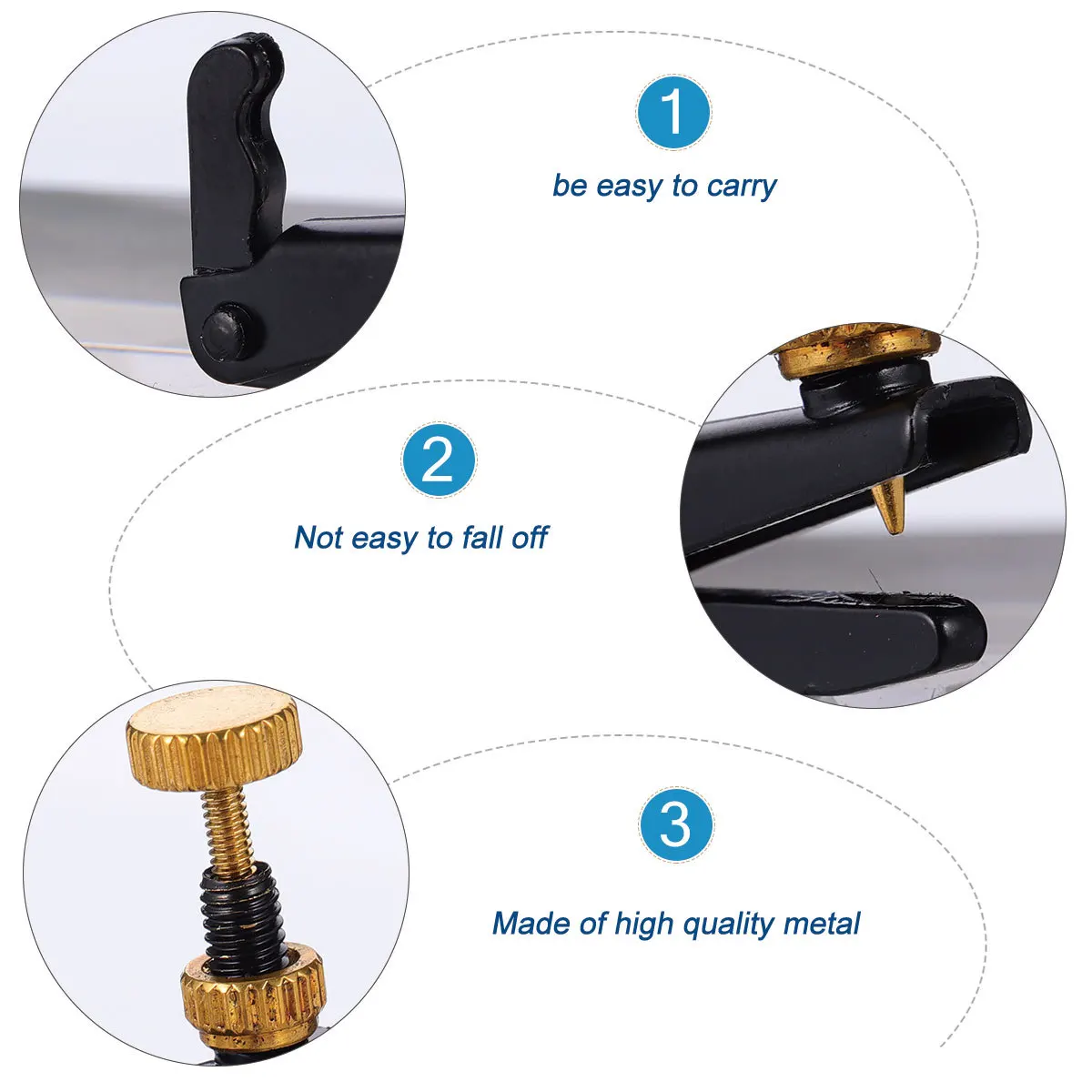 1
be easy to carry

2
Not easy to fall off

3
Made of high quality metal