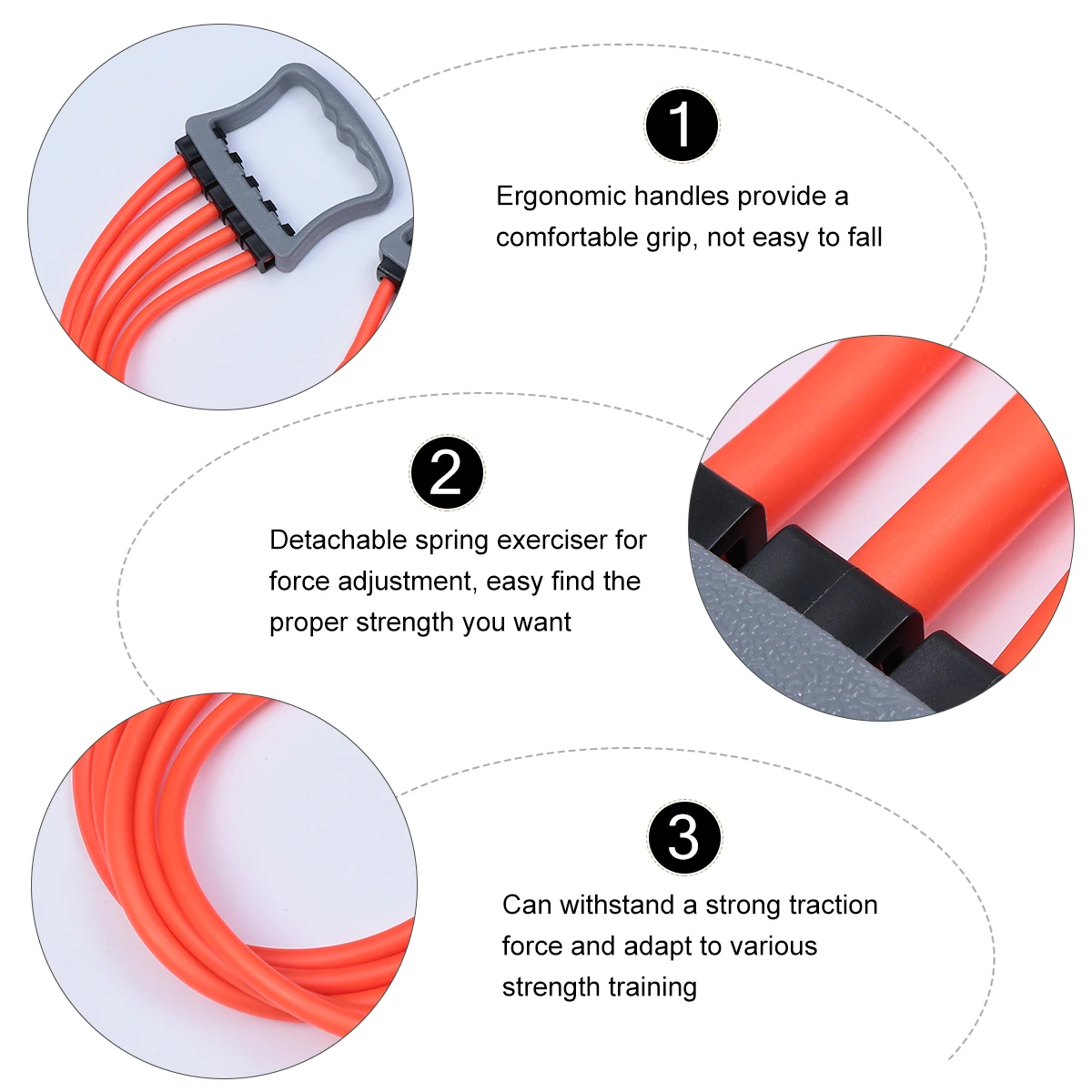 1

Ergonomic handles provide a comfortable grip, not easy to fall

2

Detachable spring exerciser for force adjustment, easy find the proper strength you want

3

Can withstand a strong traction force and adapt to various strength training