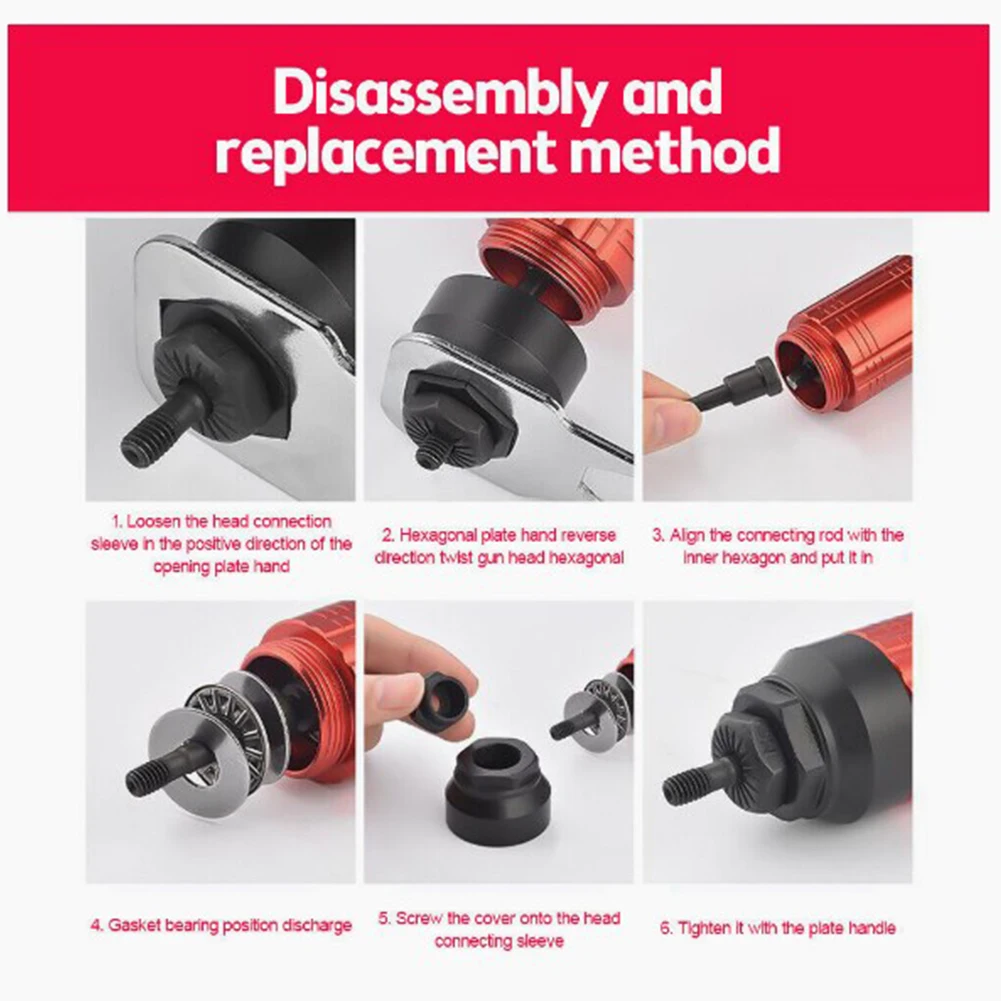 Disassembly and replacement method

1. Loosen the head connection sleeve in the positive direction of the opening plate hand

2. Hexagonal plate hand reverse direction twist gun head hexagonal

3. Align the connecting rod with the inner hexagon and put it in

4. Gasket bearing position discharge

5. Screw the cover onto the head connecting sleeve

6. Tighten it with the plate handle