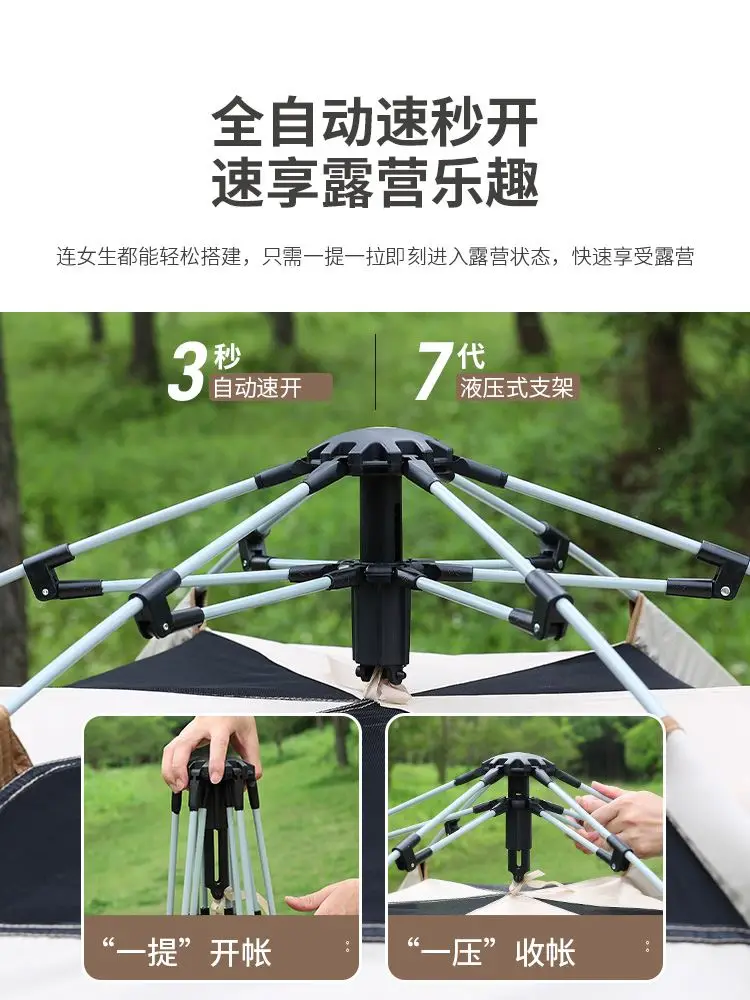 全自动速秒开
速享露营乐趣

连女生都能轻松搭建，只需一提一拉即刻进入露营状态，快速享受露营

3秒
自动速开

7代
液压式支架

“一提”开帐

“一压”收帐