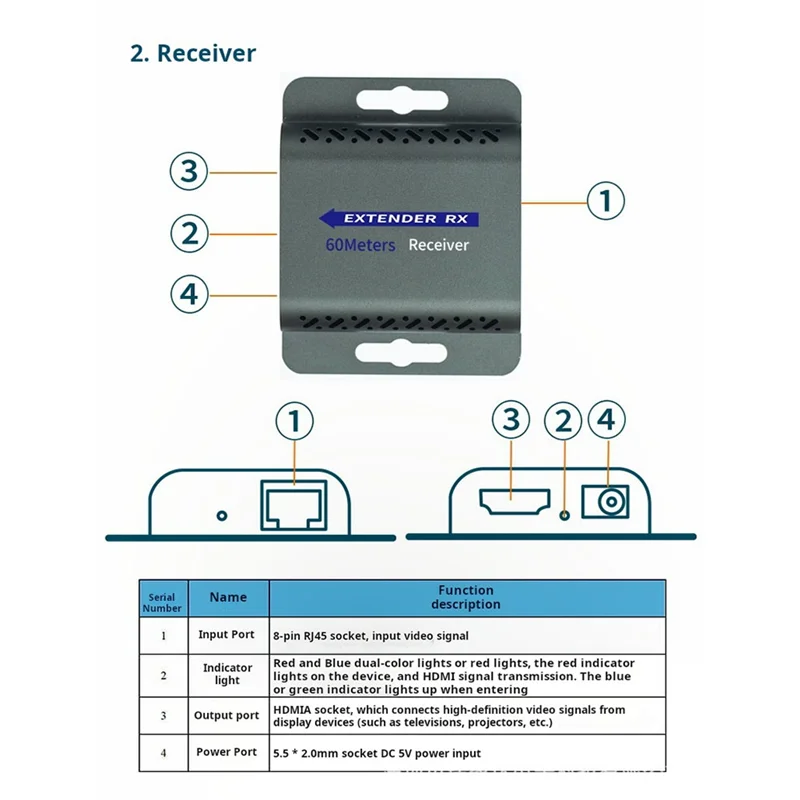 2. Receiver

3
2
4
1

EXTENDER RX
60Meters Receiver

1

3 2 4

| Serial Number | Name | Function description |
|---|---|---|
| 1 | Input Port | 8-pin RJ45 socket, input video signal |
| 2 | Indicator light | Red and Blue dual-color lights or red lights, the red indicator lights on the device, and HDMI signal transmission. The blue or green indicator lights up when entering |
| 3 | Output port | HDMIA socket, which connects high-definition video signals from display devices (such as televisions, projectors, etc.) |
| 4 | Power Port | 5.5 * 2.0mm socket DC 5V power input |