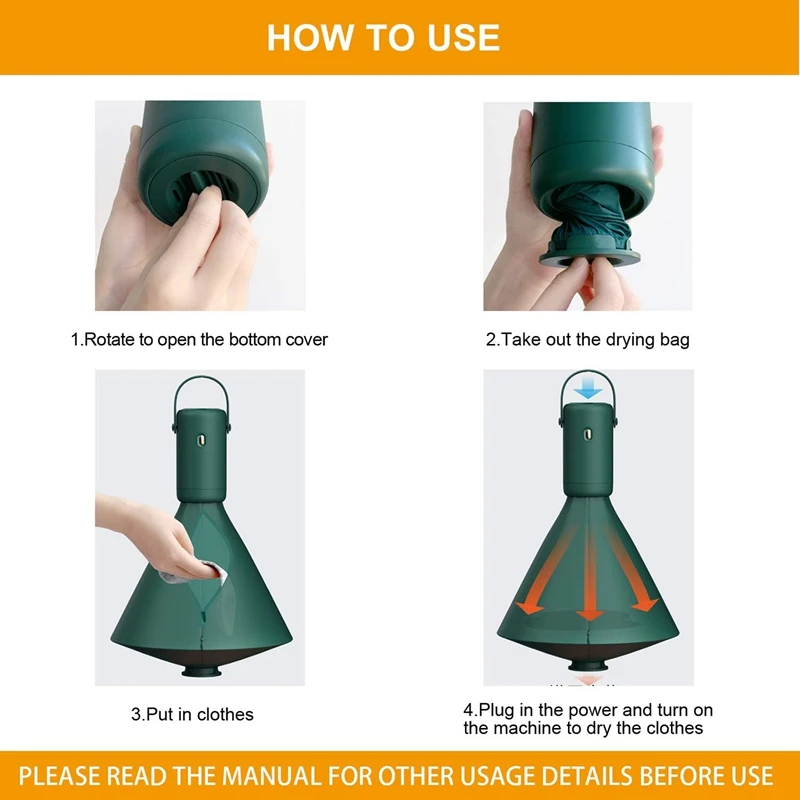 HOW TO USE

1.Rotate to open the bottom cover

2.Take out the drying bag

3.Put in clothes

4.Plug in the power and turn on the machine to dry the clothes

PLEASE READ THE MANUAL FOR OTHER USAGE DETAILS BEFORE USE