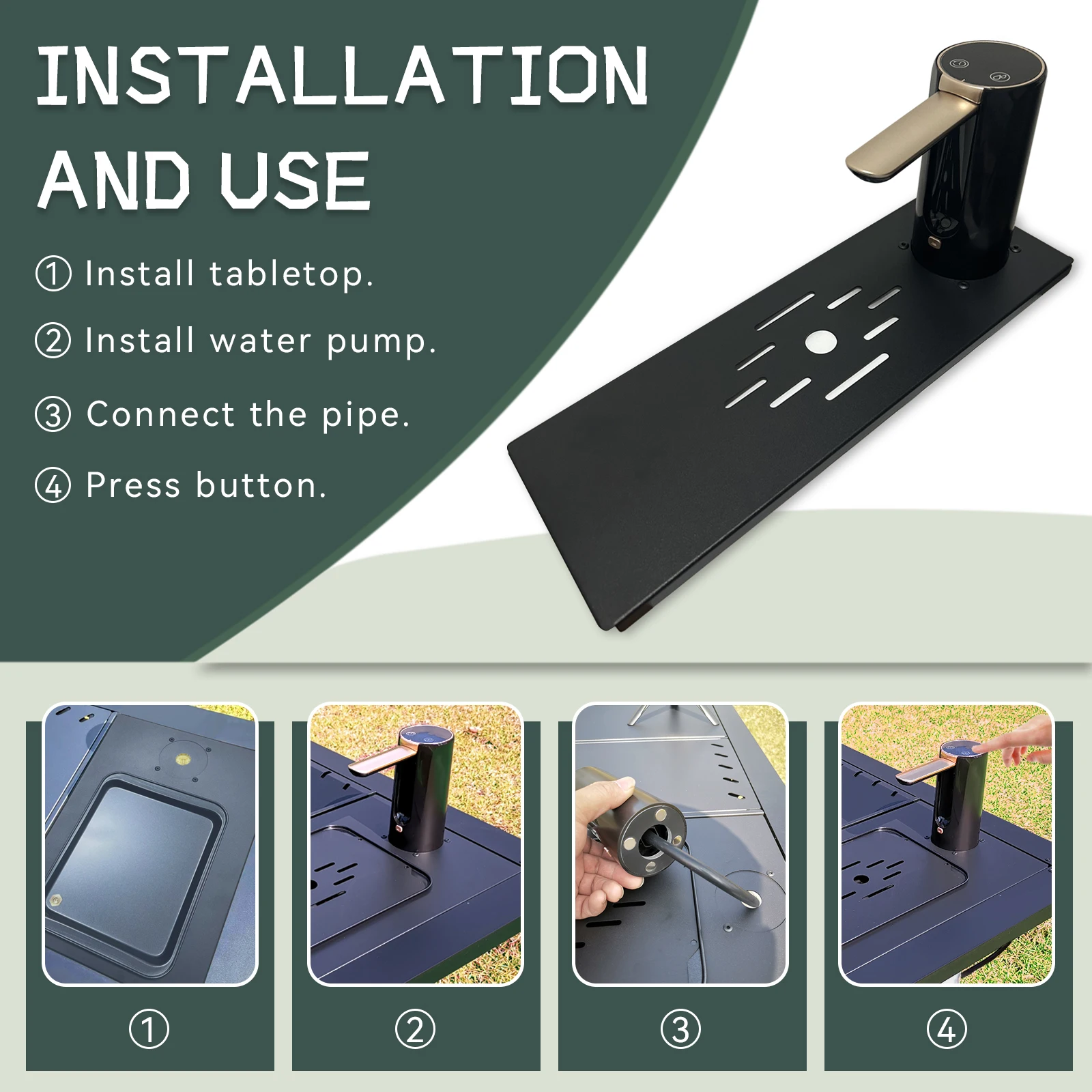 INSTALLATION AND USE

① Install tabletop.

② Install water pump.

③ Connect the pipe.

④ Press button.

①

②

③

④