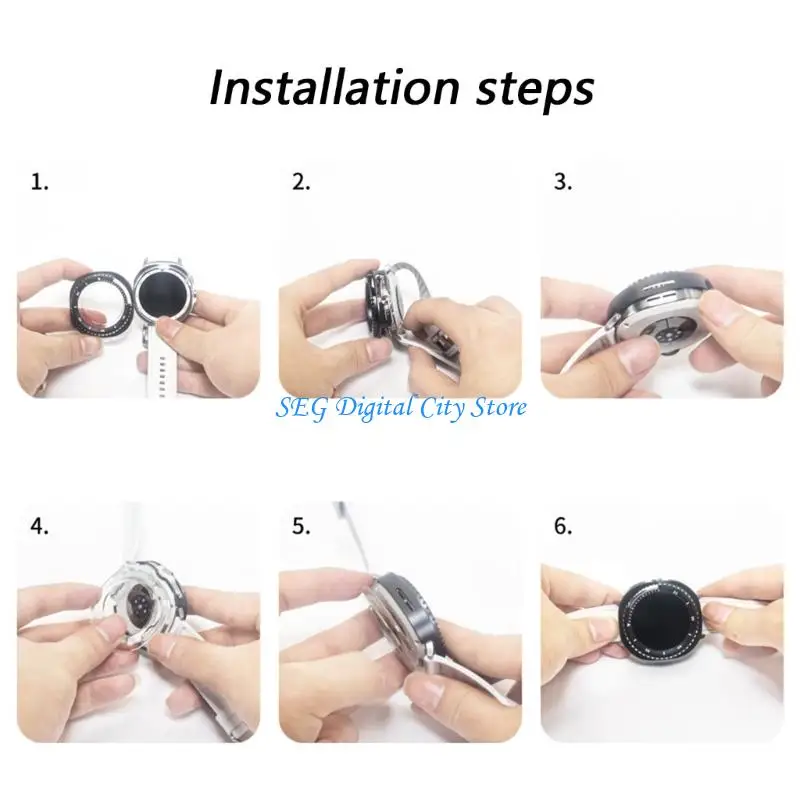 Installation steps

1.

2.

3.

SEG Digital City Store

4.

5.

6.