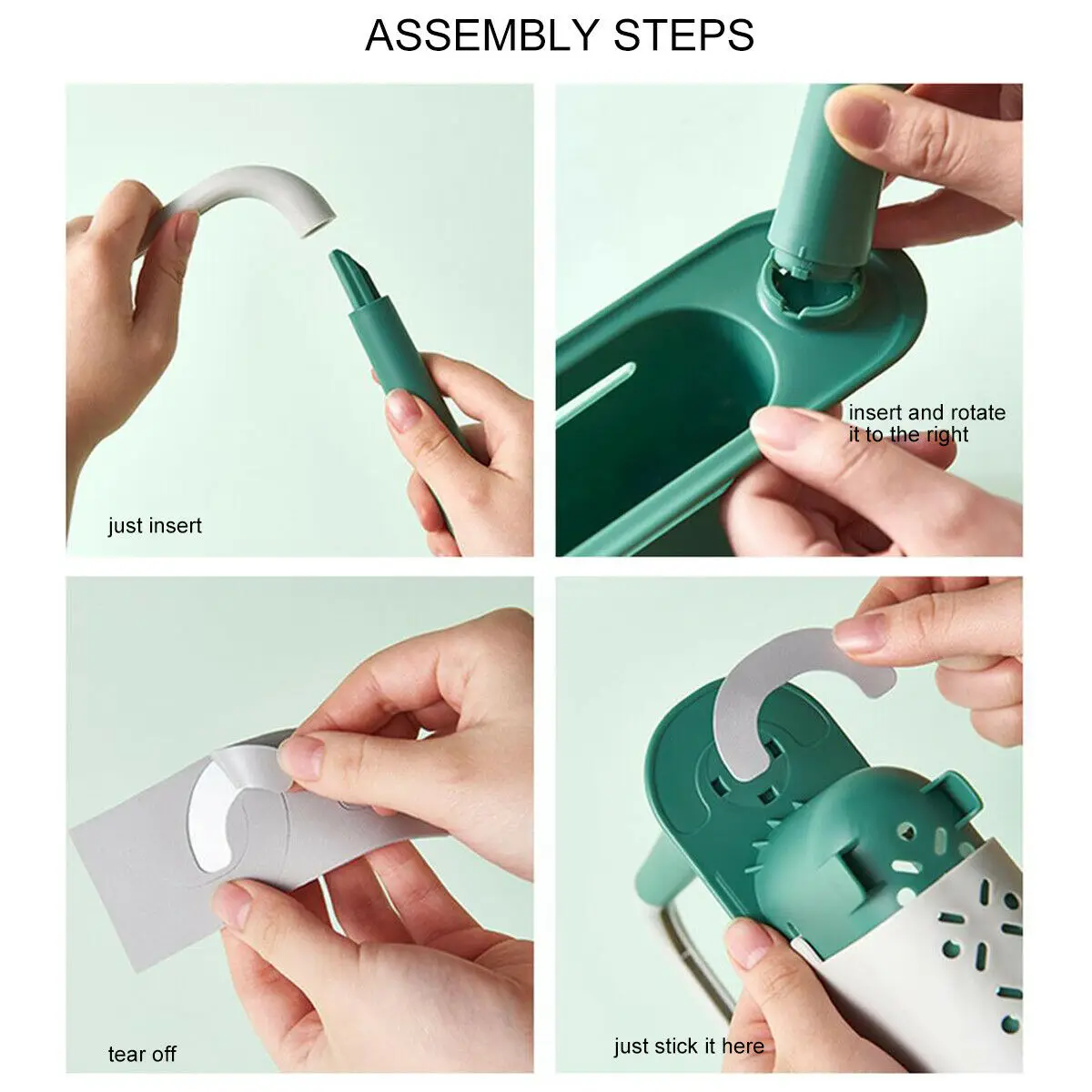 ASSEMBLY STEPS

just insert

insert and rotate it to the right

tear off

just stick it here