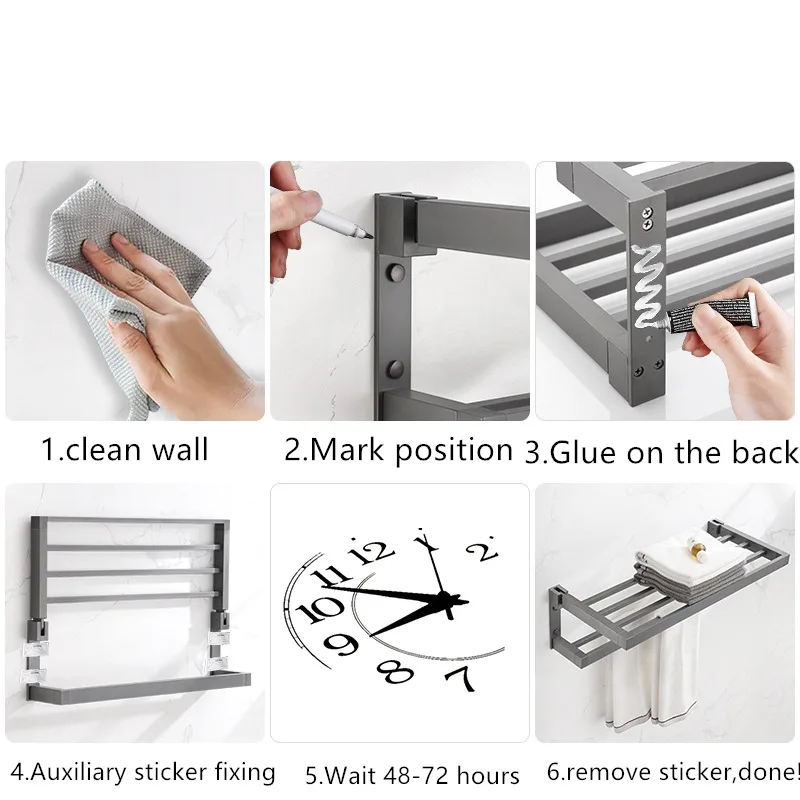 1.clean wall

2.Mark position

3.Glue on the back

12 1 2
11
10
9
8 7

4.Auxiliary sticker fixing

5.Wait 48-72 hours

6.remove sticker,done!