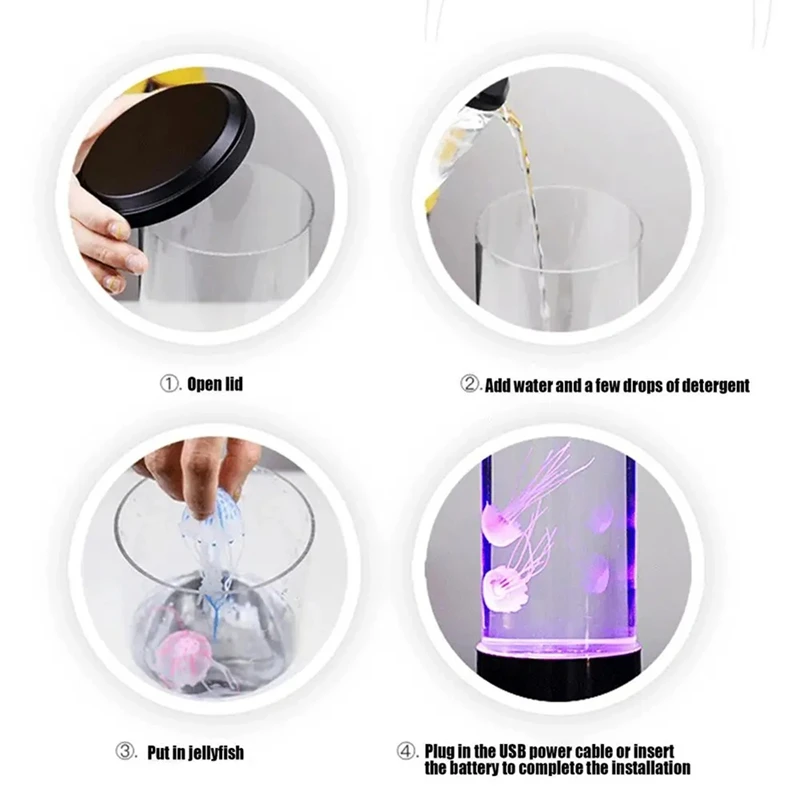 ①. Open lid

②. Add water and a few drops of detergent

③. Put in jellyfish

④. Plug in the USB power cable or insert the battery to complete the installation