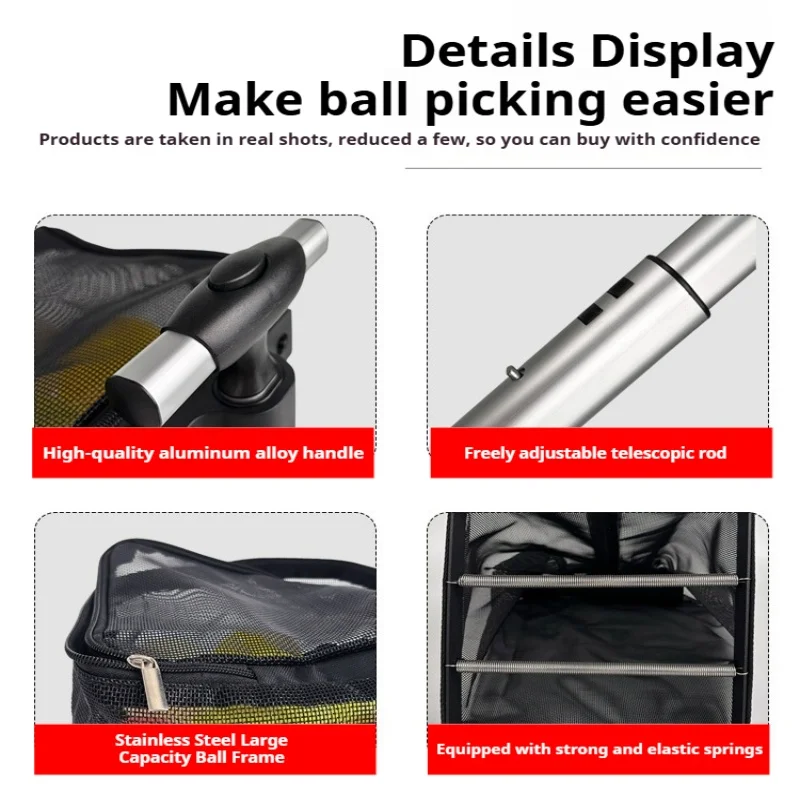 Details Display
Make ball picking easier

Products are taken in real shots, reduced a few, so you can buy with confidence

High-quality aluminum alloy handle

Freely adjustable telescopic rod

Stainless Steel Large Capacity Ball Frame

Equipped with strong and elastic springs