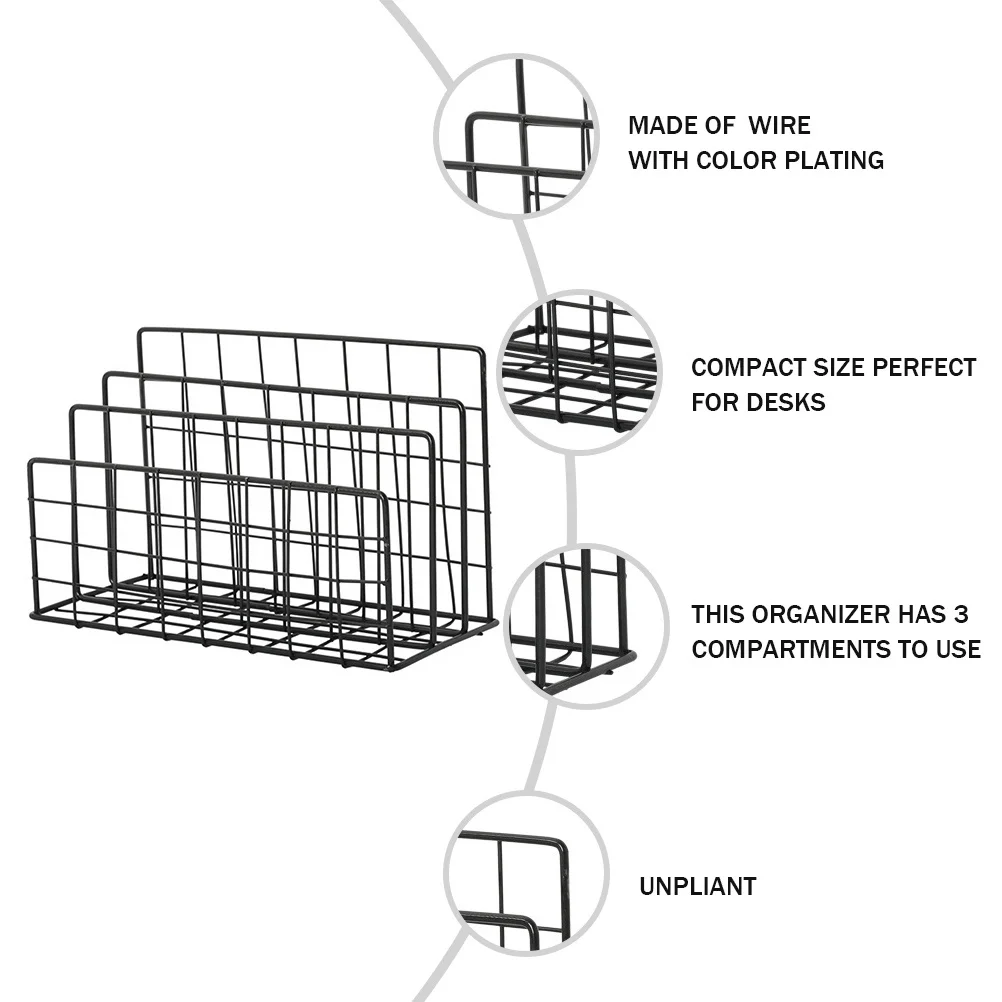 MADE OF WIRE
WITH COLOR PLATING

COMPACT SIZE PERFECT
FOR DESKS

THIS ORGANIZER HAS 3
COMPARTMENTS TO USE

UNPLIANT