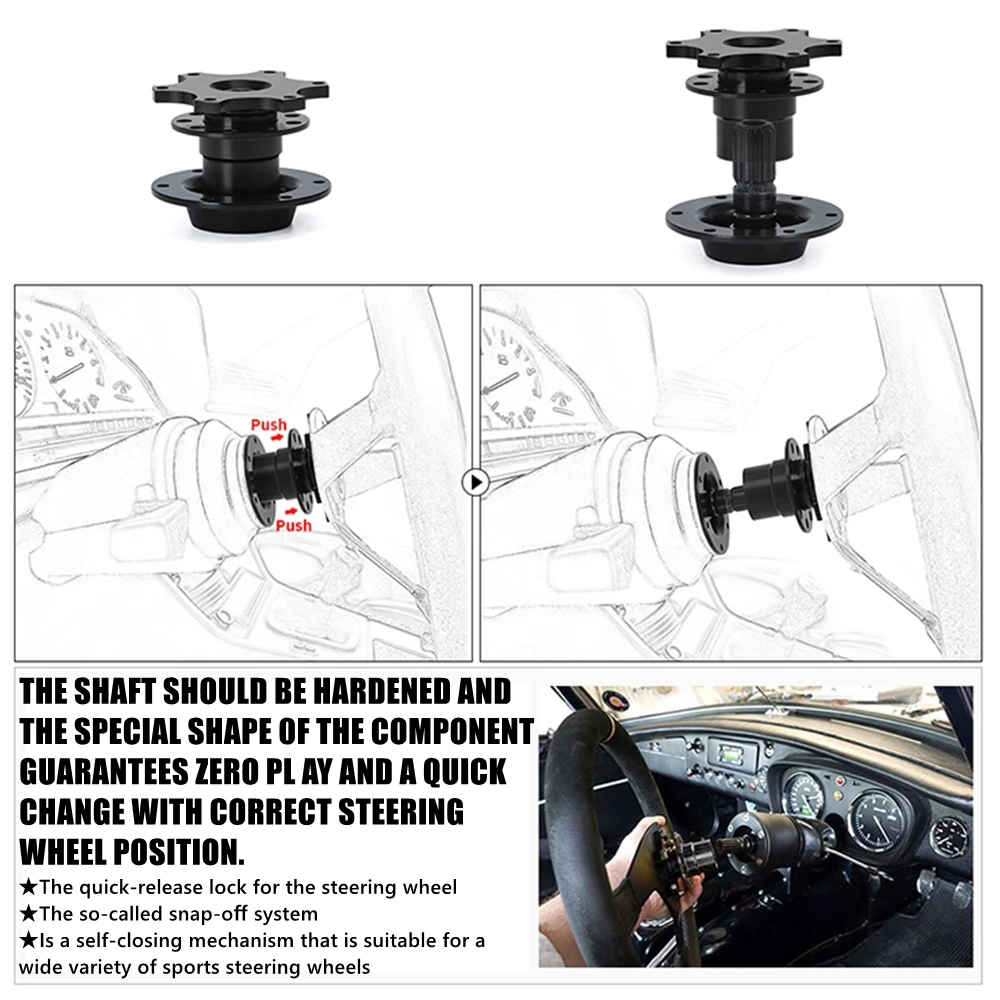 Push
Push

THE SHAFT SHOULD BE HARDENED AND THE SPECIAL SHAPE OF THE COMPONENT GUARANTEES ZERO PL AY AND A QUICK CHANGE WITH CORRECT STEERING WHEEL POSITION.

★The quick-release lock for the steering wheel
★The so-called snap-off system
★Is a self-closing mechanism that is suitable for a wide variety of sports steering wheels