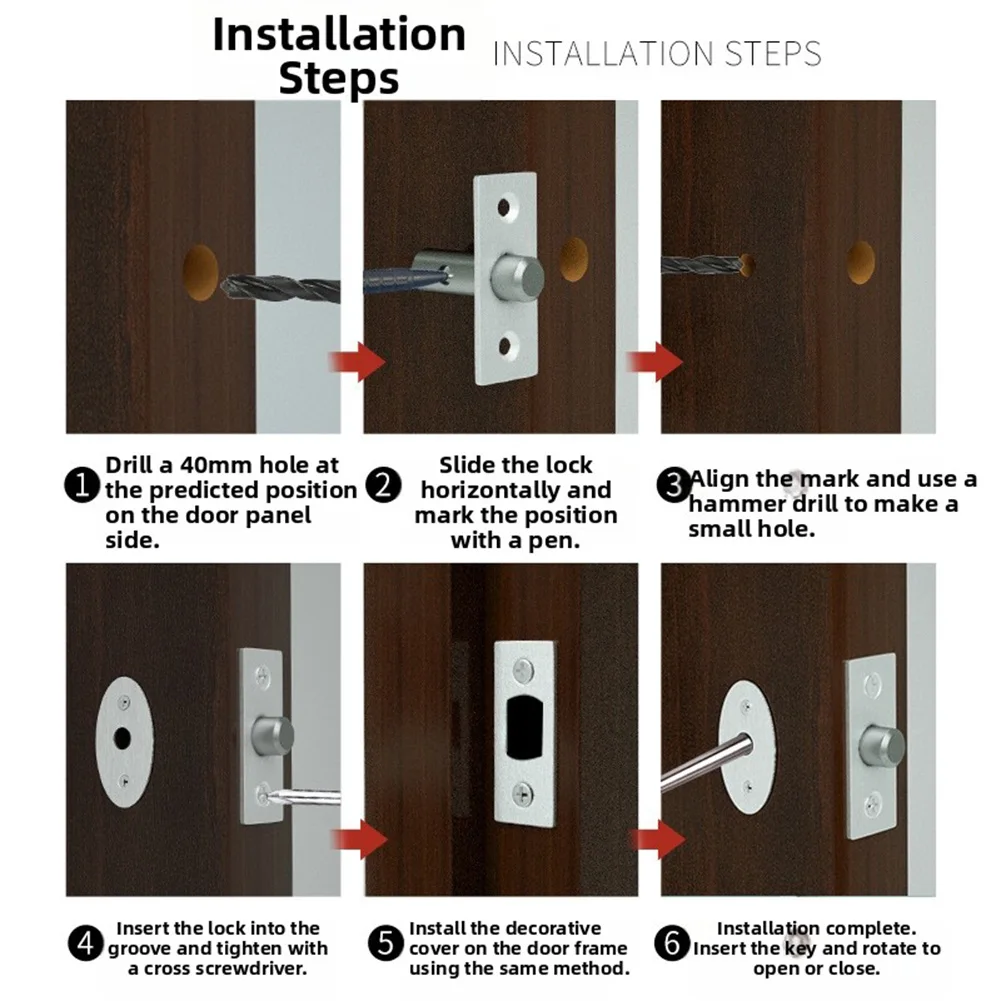 Installation Steps

INSTALLATION STEPS

1 Drill a 40mm hole at the predicted position on the door panel side.

2 Slide the lock horizontally and mark the position with a pen.

3 Align the mark and use a hammer drill to make a small hole.

4 Insert the lock into the groove and tighten with a cross screwdriver.

5 Install the decorative cover on the door frame using the same method.

6 Installation complete. Insert the key and rotate to open or close.