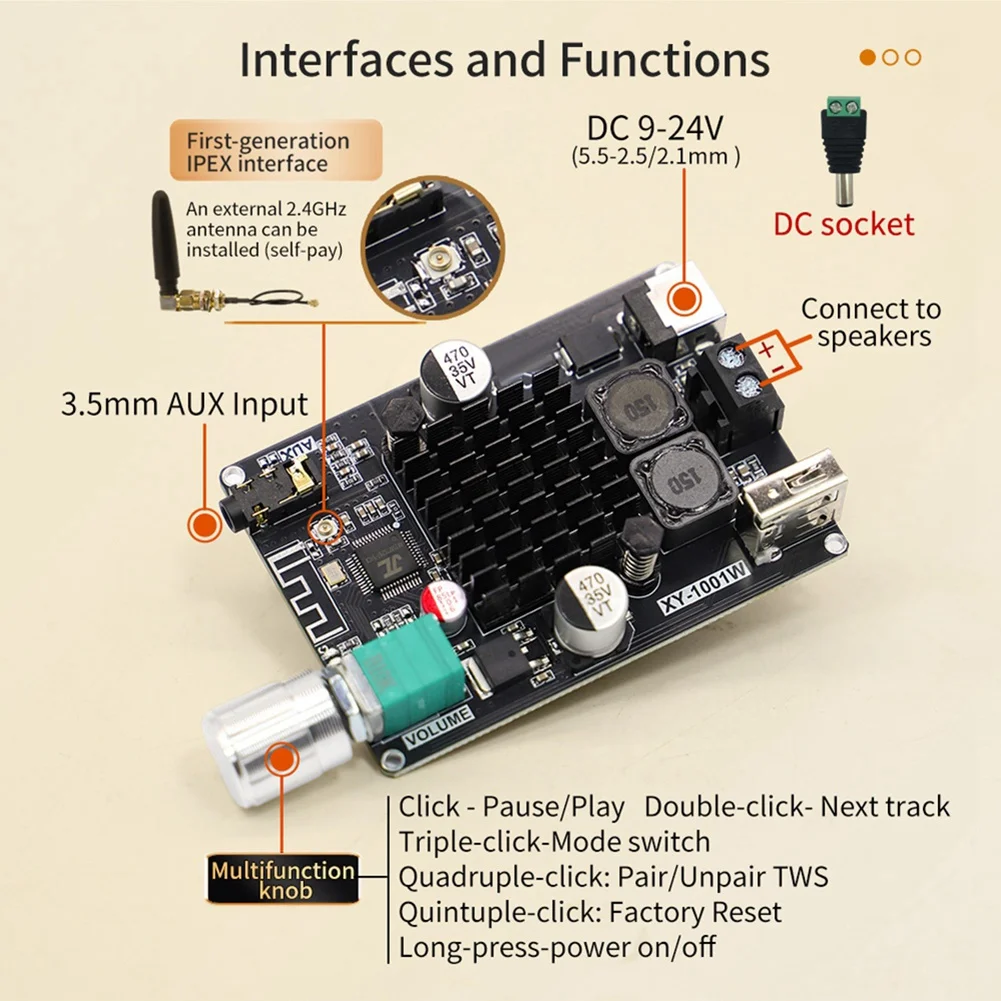 Interfaces and Functions

First-generation IPEX interface

An external 2.4GHz antenna can be installed (self-pay)

DC 9-24V
(5.5-2.5/2.1mm )

DC socket

Connect to speakers

+
-

3.5mm AUX Input

AUX

470 35V VT

150

150

470 35V VT

XY-1001W

VOLUME

Multifunction knob

Click - Pause/Play Double-click- Next track
Triple-click-Mode switch
Quadruple-click: Pair/Unpair TWS
Quintuple-click: Factory Reset
Long-press-power on/off