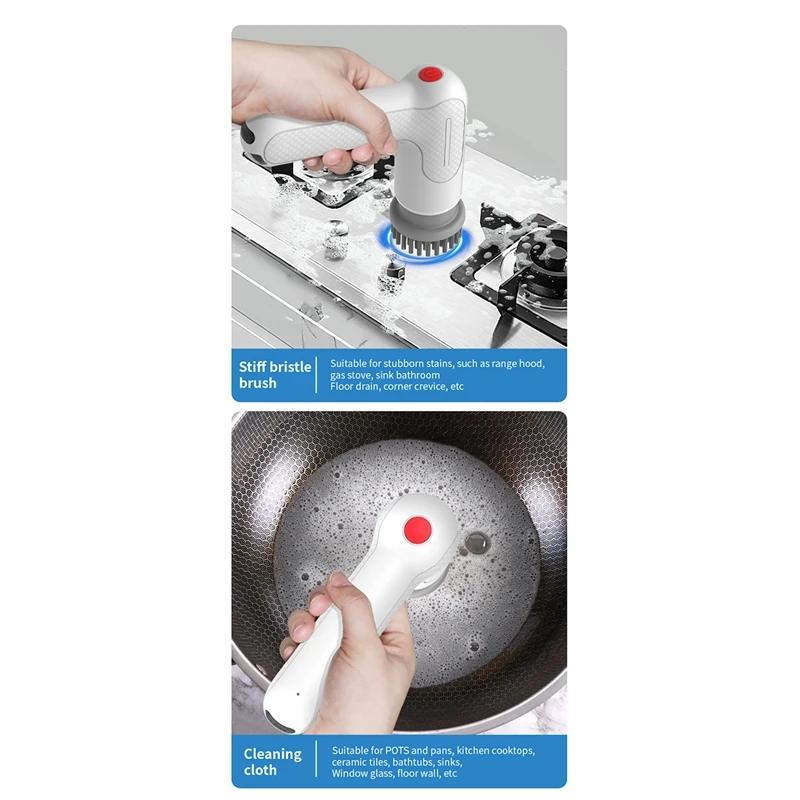 Stiff bristle brush

Suitable for stubborn stains, such as range hood, gas stove, sink bathroom
Floor drain, corner crevice, etc

Cleaning cloth

Suitable for POTS and pans, kitchen cooktops, ceramic tiles, bathtubs, sinks,
Window glass, floor wall, etc