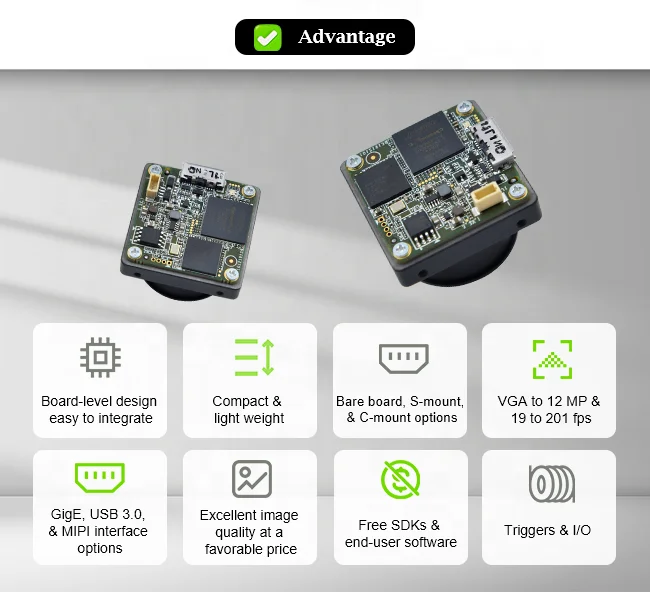 Advantage

Board-level design easy to integrate

Compact & light weight

Bare board, S-mount, & C-mount options

VGA to 12 MP & 19 to 201 fps

GigE, USB 3.0, & MIPI interface options

Excellent image quality at a favorable price

Free SDKs & end-user software

Triggers & I/O