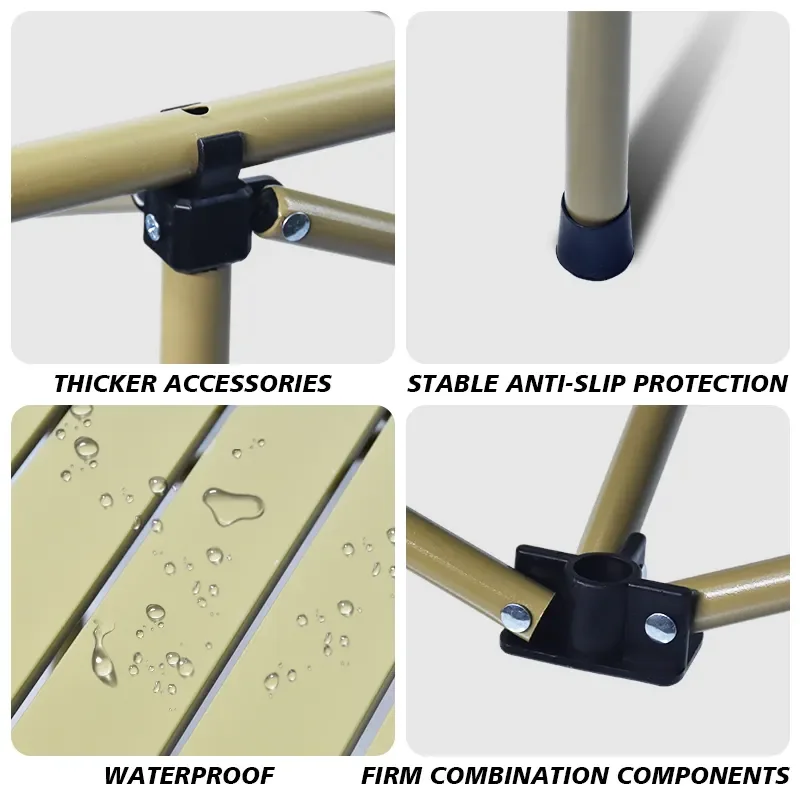 THICKER ACCESSORIES

STABLE ANTI-SLIP PROTECTION

WATERPROOF

FIRM COMBINATION COMPONENTS