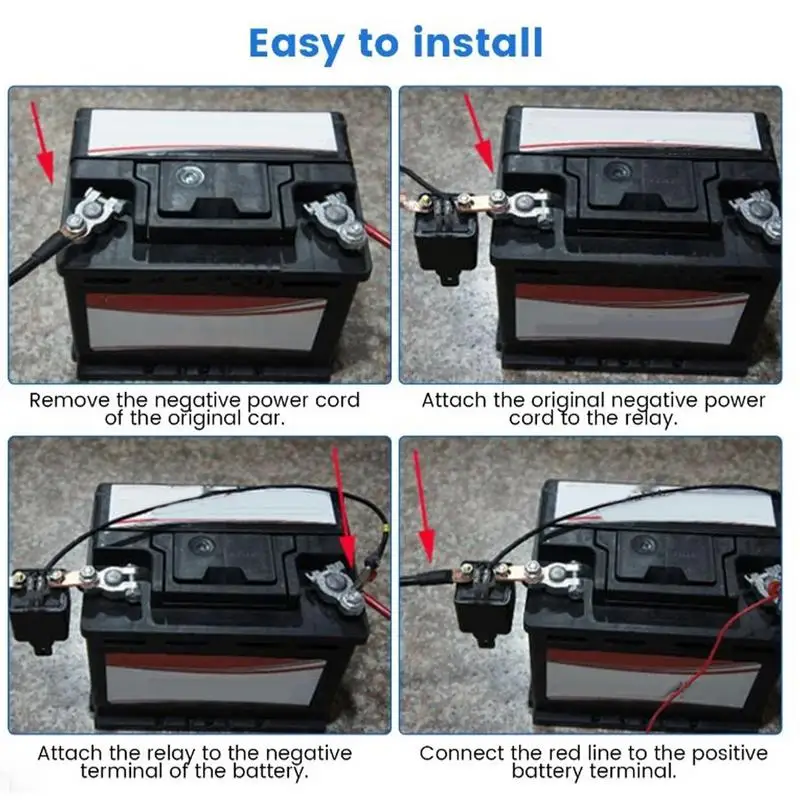 Easy to install

Remove the negative power cord of the original car.

Attach the original negative power cord to the relay.

Attach the relay to the negative terminal of the battery.

Connect the red line to the positive battery terminal.