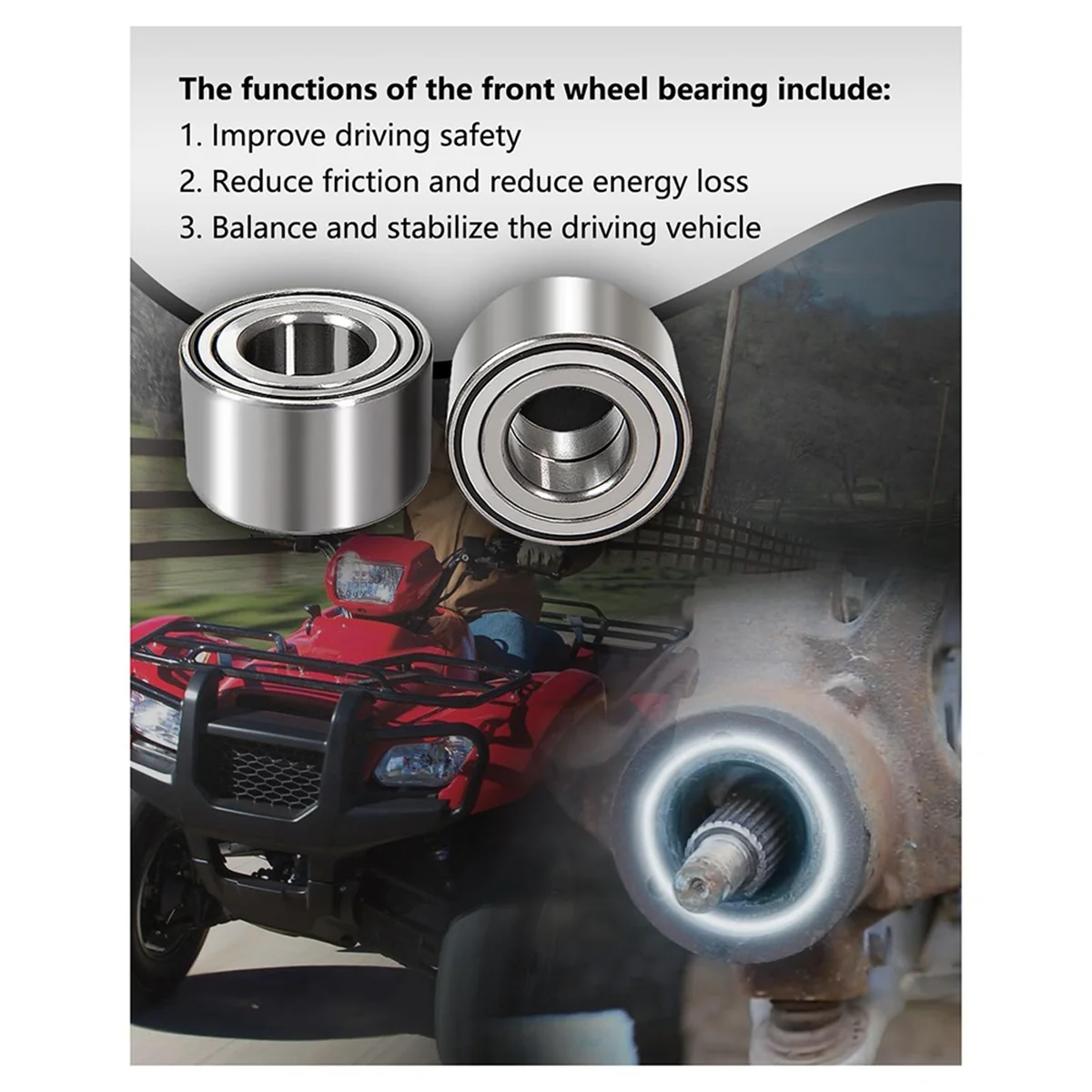 The functions of the front wheel bearing include:
1. Improve driving safety
2. Reduce friction and reduce energy loss
3. Balance and stabilize the driving vehicle