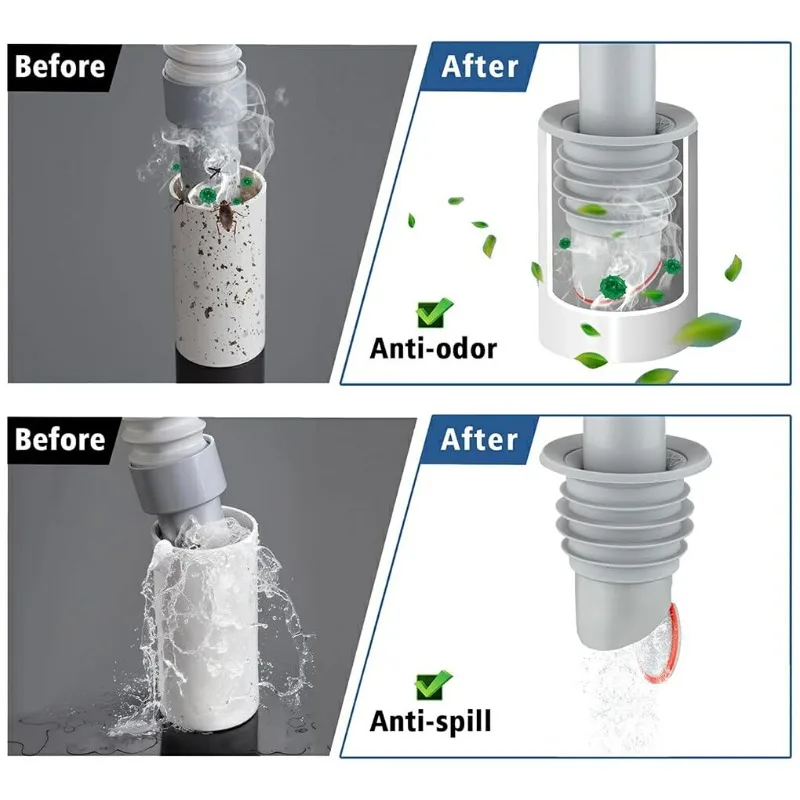 Before

After

Anti-odor

Before

After

Anti-spill