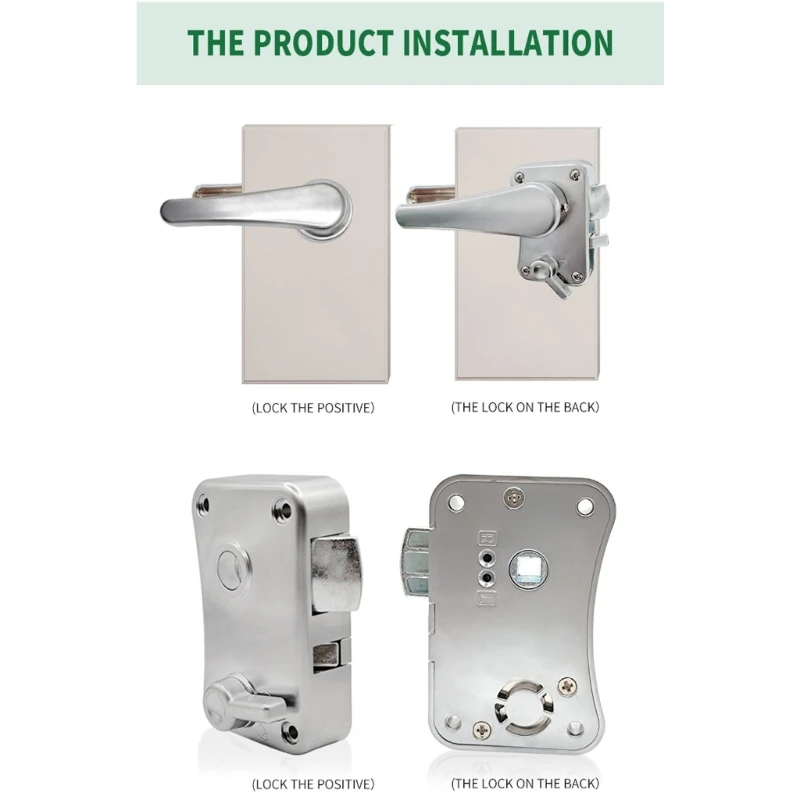 THE PRODUCT INSTALLATION

(LOCK THE POSITIVE)

(THE LOCK ON THE BACK)

(LOCK THE POSITIVE)

(THE LOCK ON THE BACK)