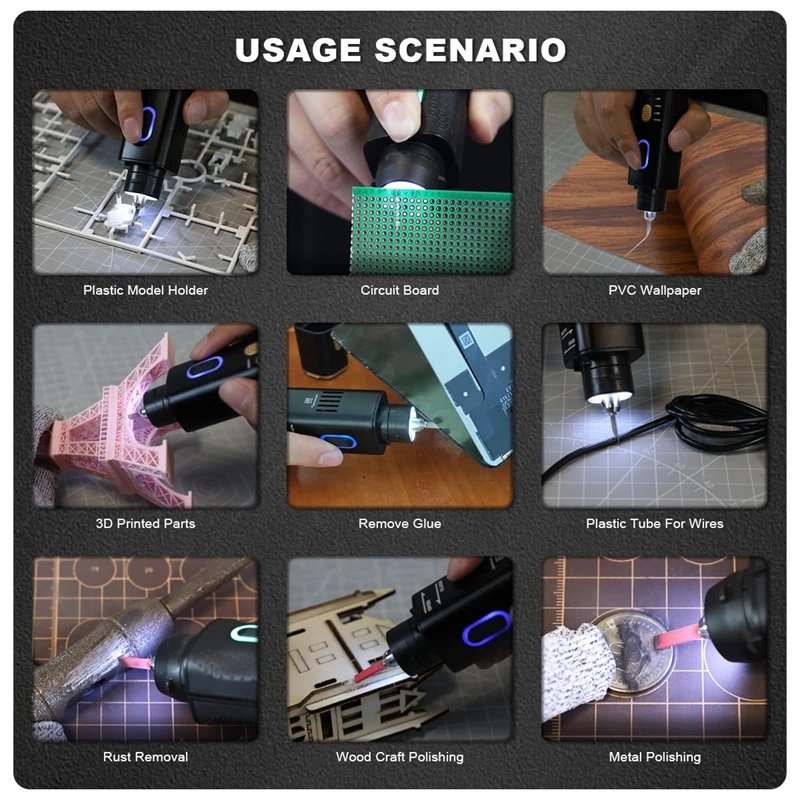 USAGE SCENARIO

Plastic Model Holder

Circuit Board

PVC Wallpaper

3D Printed Parts

Remove Glue

Plastic Tube For Wires

Rust Removal

Wood Craft Polishing

Metal Polishing