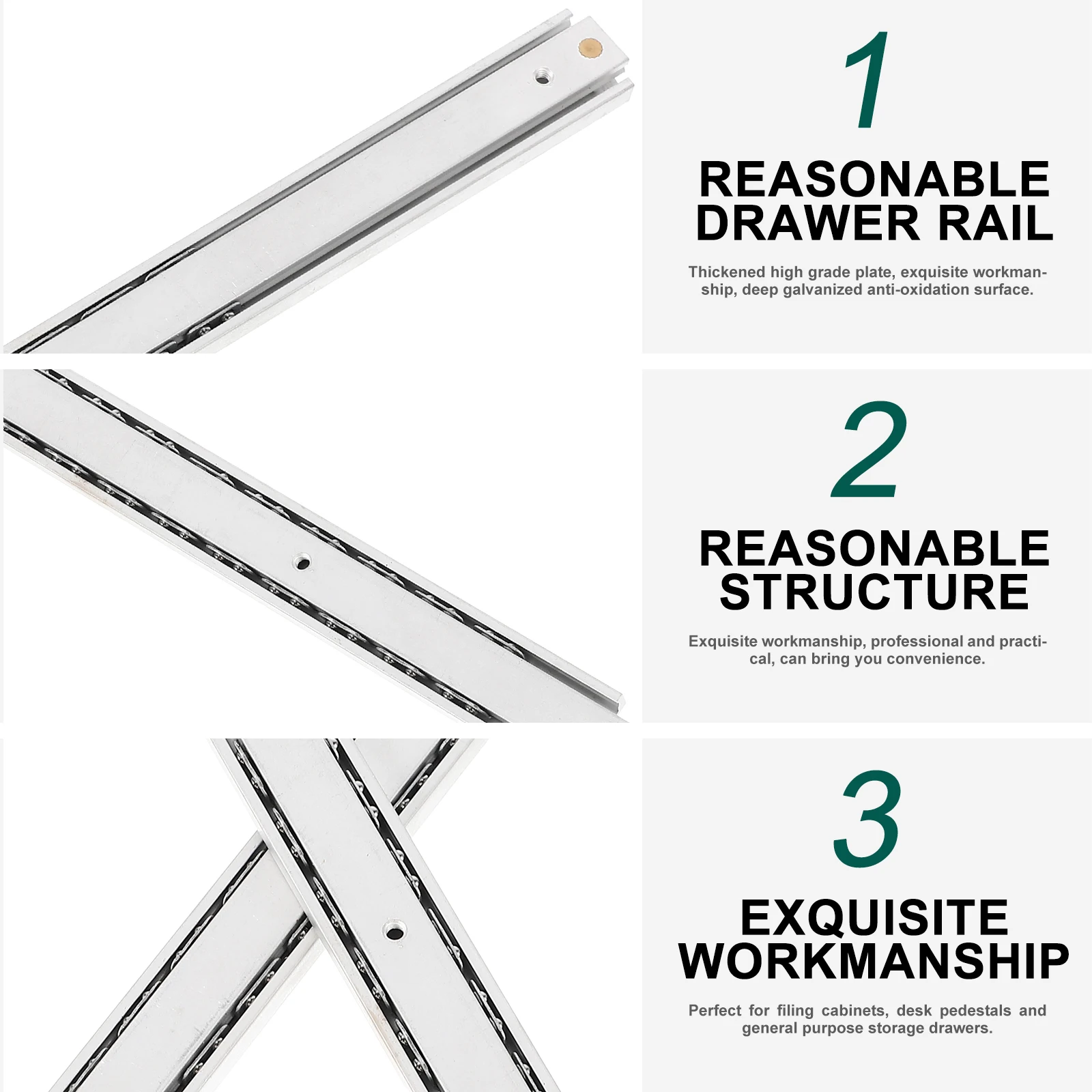 1

REASONABLE DRAWER RAIL

Thickened high grade plate, exquisite workmanship, deep galvanized anti-oxidation surface.

2

REASONABLE STRUCTURE

Exquisite workmanship, professional and practical, can bring you convenience.

3

EXQUISITE WORKMANSHIP

Perfect for filing cabinets, desk pedestals and general purpose storage drawers.