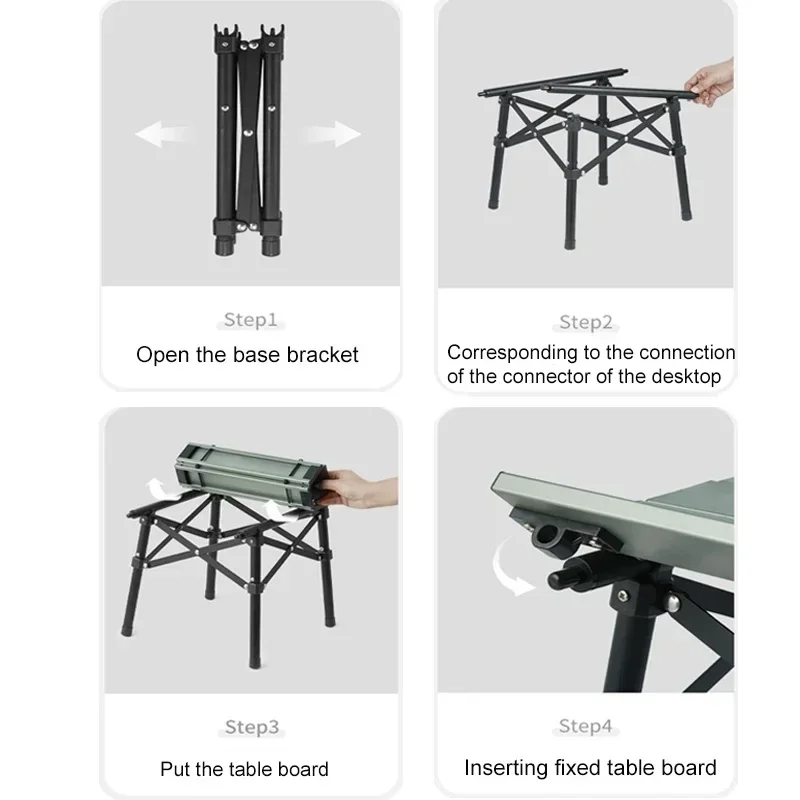 Step1

Open the base bracket

Step2

Corresponding to the connection of the connector of the desktop

Step3

Put the table board

Step4

Inserting fixed table board