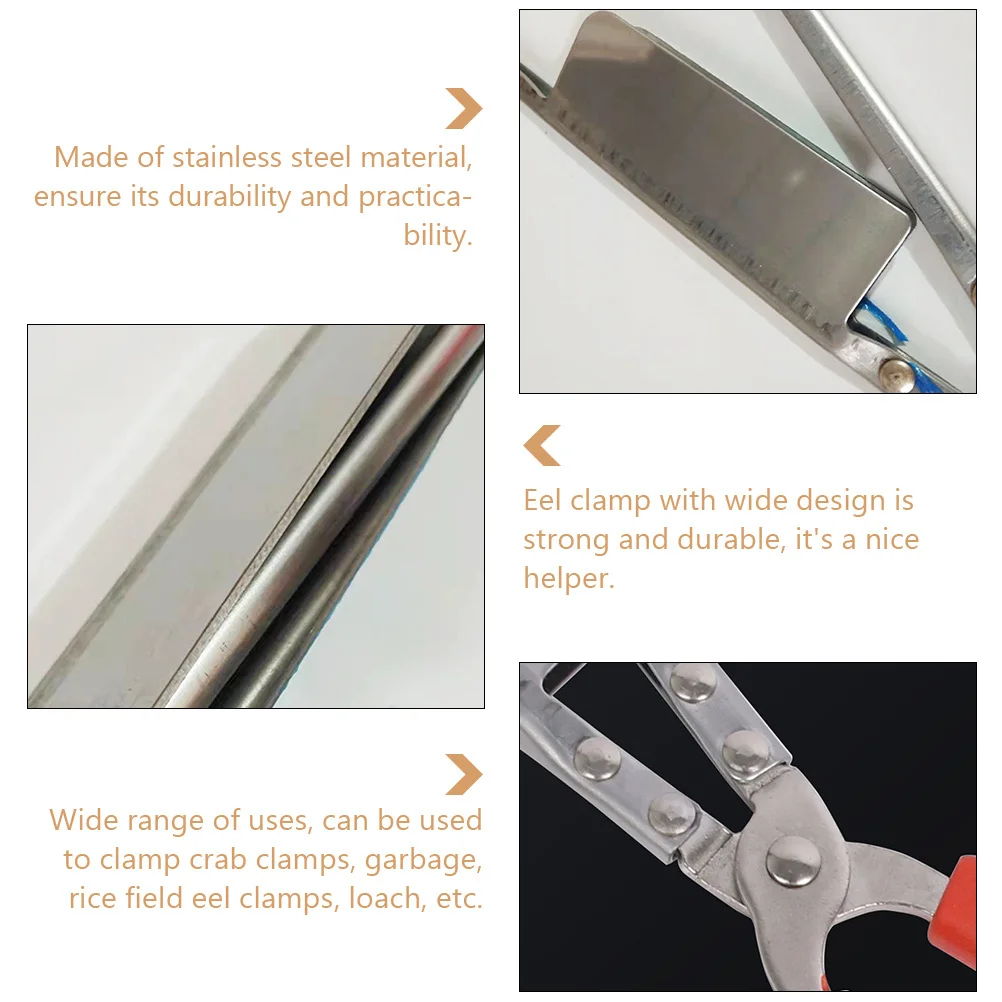 Made of stainless steel material, ensure its durability and practicability.

Eel clamp with wide design is strong and durable, it's a nice helper.

Wide range of uses, can be used to clamp crab clamps, garbage, rice field eel clamps, loach, etc.