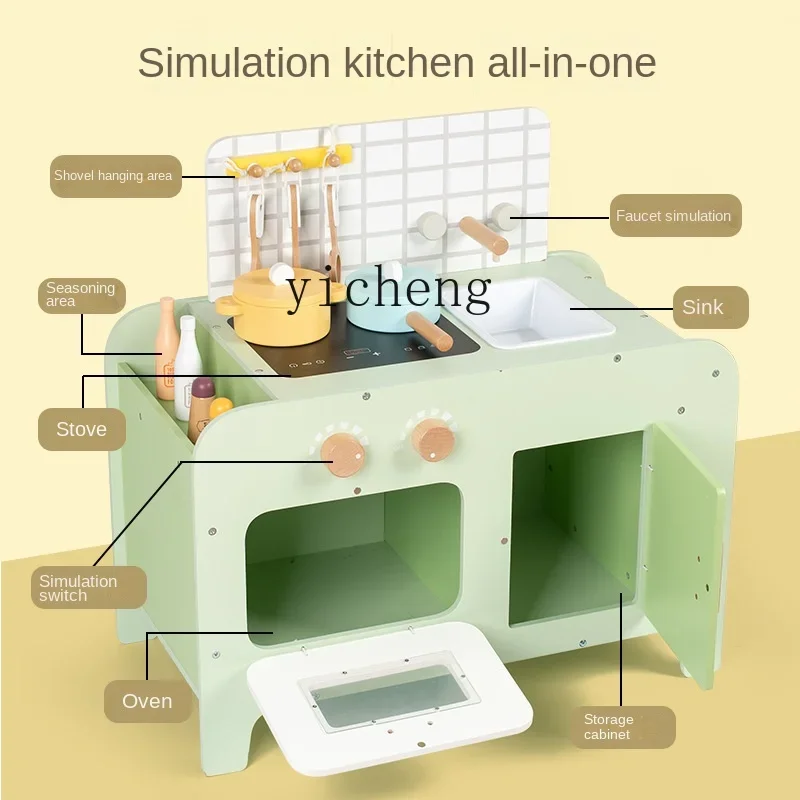 Simulation kitchen all-in-one

Shovel hanging area

Faucet simulation

Seasoning area

yicheng

Sink

Stove

Simulation switch

Oven

Storage cabinet