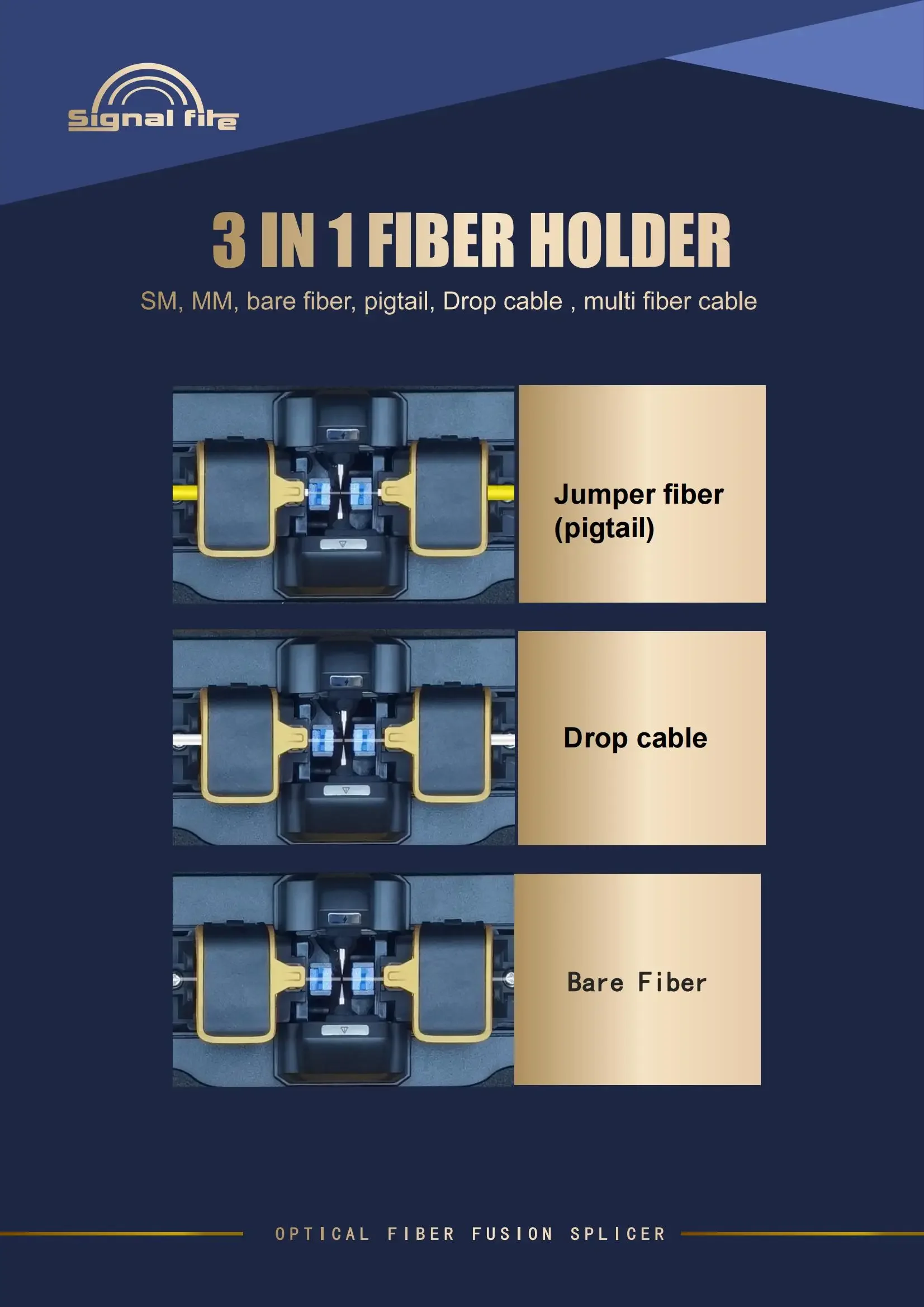 Signal fire

3 IN 1 FIBER HOLDER

SM, MM, bare fiber, pigtail, Drop cable , multi fiber cable

Jumper fiber (pigtail)

Drop cable

Bare Fiber

OPTICAL FIBER FUSION SPLICER