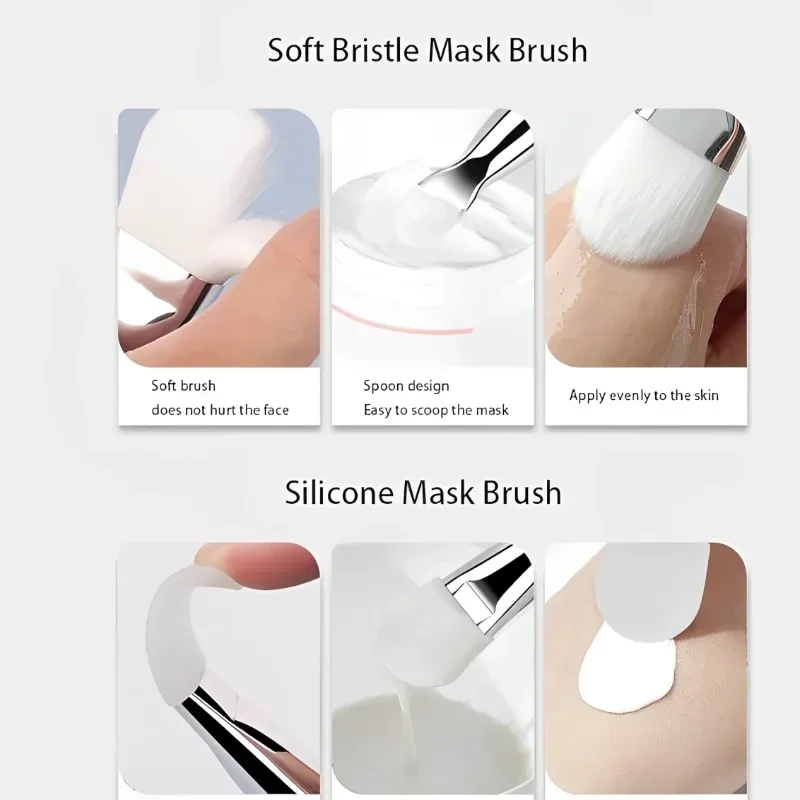 Soft Bristle Mask Brush

Soft brush
does not hurt the face

Spoon design
Easy to scoop the mask

Apply evenly to the skin

Silicone Mask Brush